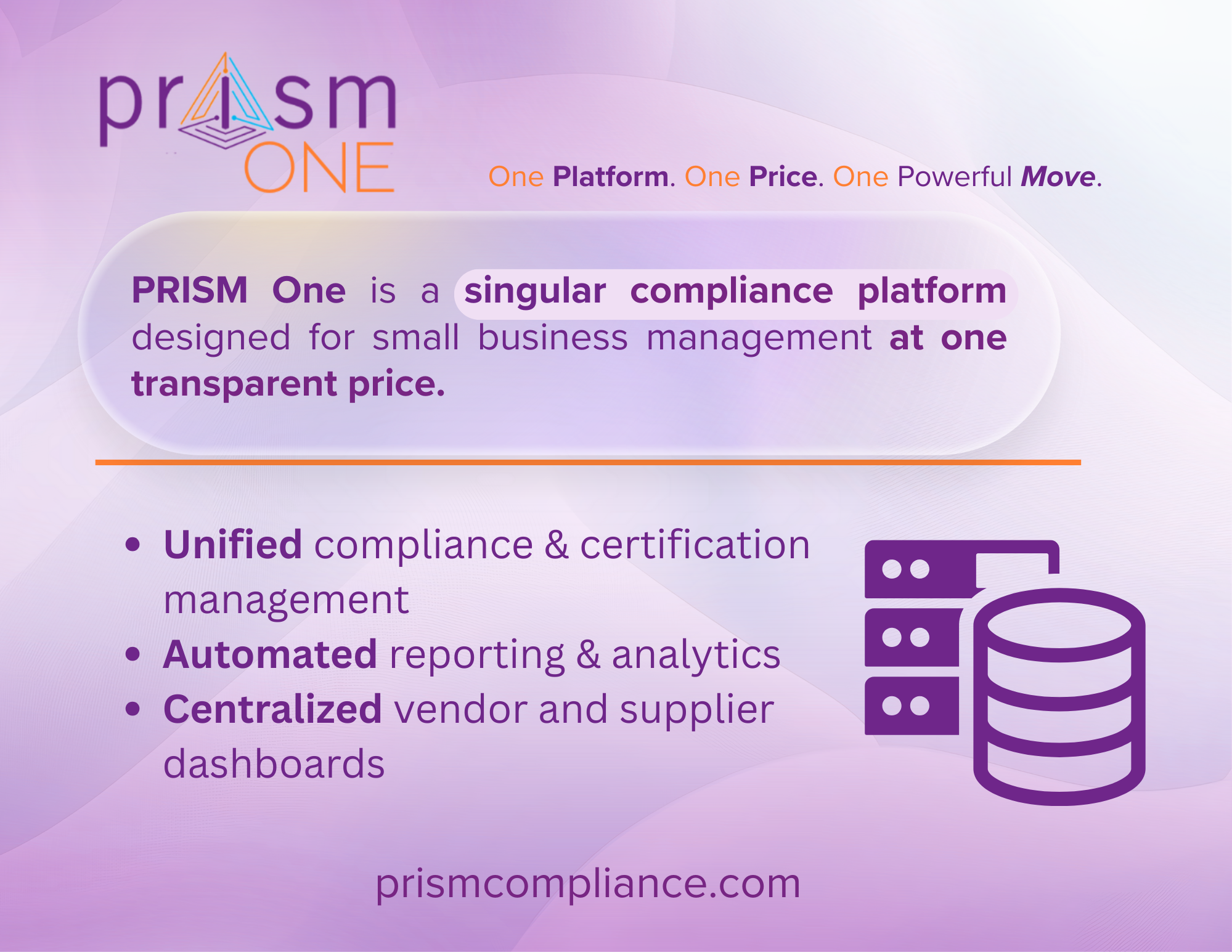 prism
ONE

One Platform. One Price. One Powerful Move.

PRISM One is a singular compliance platform designed for small business management at one transparent price.

• Unified compliance & certification management
• Automated reporting & analytics
• Centralized vendor and supplier dashboards

prismcompliance.com