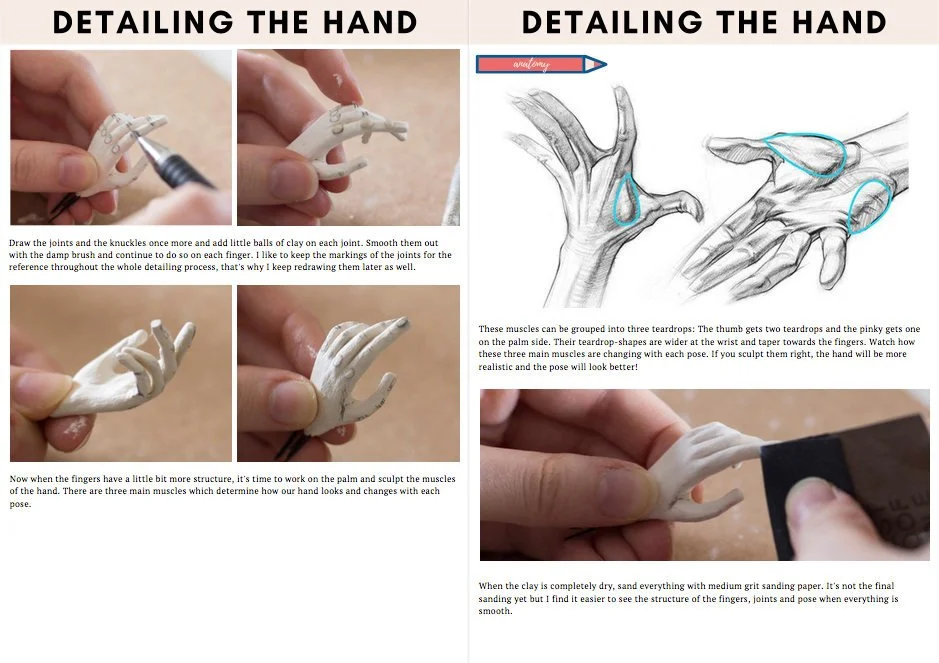 DETAILING THE HAND

Draw the joints and the knuckles once more and add little balls of clay on each joint. Smooth them out with the damp brush and continue to do so on each finger. I like to keep the markings of the joints for the reference throughout the whole detailing process, that's why I keep redrawing them later as well.

Now when the fingers have a little bit more structure, it's time to work on the palm and sculpt the muscles of the hand. There are three main muscles which determine how our hand looks and changes with each pose.

DETAILING THE HAND

anatomy

These muscles can be grouped into three teardrops: The thumb gets two teardrops and the pinky gets one on the palm side. Their teardrop-shapes are wider at the wrist and taper towards the fingers. Watch how these three main muscles are changing with each pose. If you sculpt them right, the hand will be more realistic and the pose will look better!

When the clay is completely dry, sand everything with medium grit sanding paper. It's not the final sanding yet but I find it easier to see the structure of the fingers, joints and pose when everything is smooth.