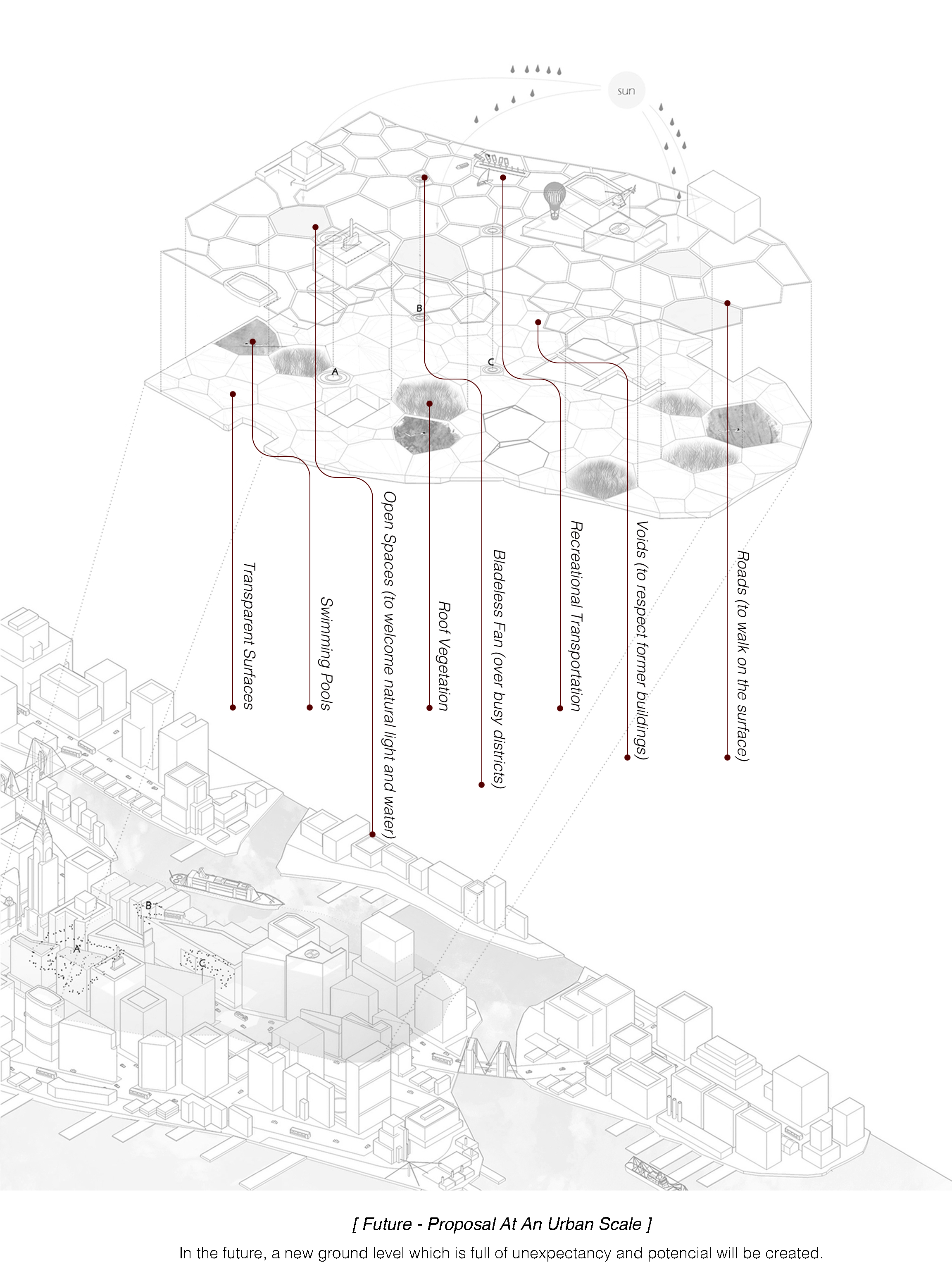 sun

B

A

C

Transparent Surfaces

Swimming Pools

Open Spaces (to welcome natural light and water)

Roof Vegetation

Bladeless Fan (over busy districts)

Recreational Transportation

Voids (to respect former buildings)

Roads (to walk on the surface)

B

A

C

[ Future - Proposal At An Urban Scale ]
In the future, a new ground level which is full of unexpectancy and potencial will be created.