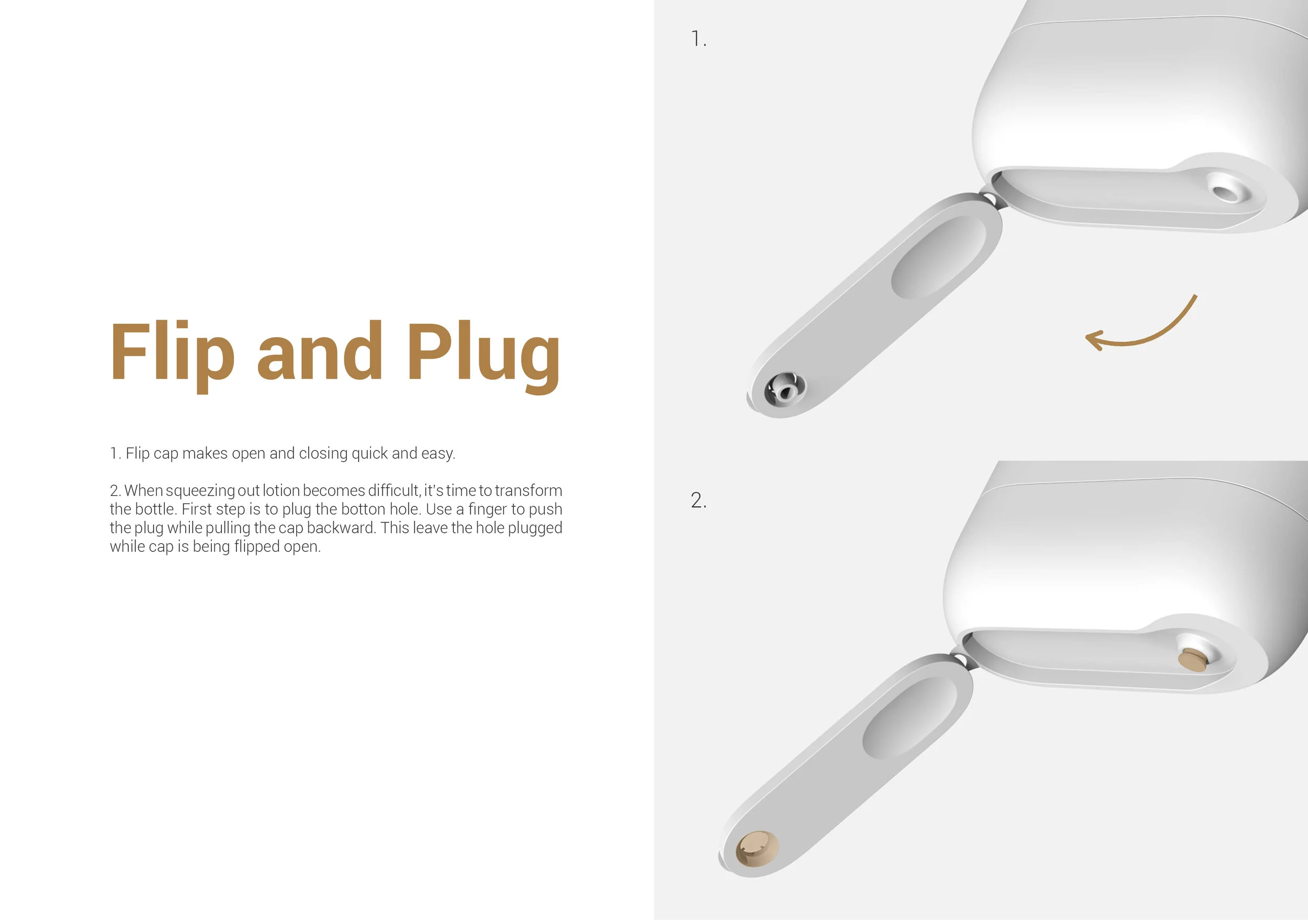 Flip and Plug

1. Flip cap makes open and closing quick and easy.

2. When squeezing out lotion becomes difficult, it's time to transform the bottle. First step is to plug the botton hole. Use a finger to push the plug while pulling the cap backward. This leave the hole plugged while cap is being flipped open.

1.

2.