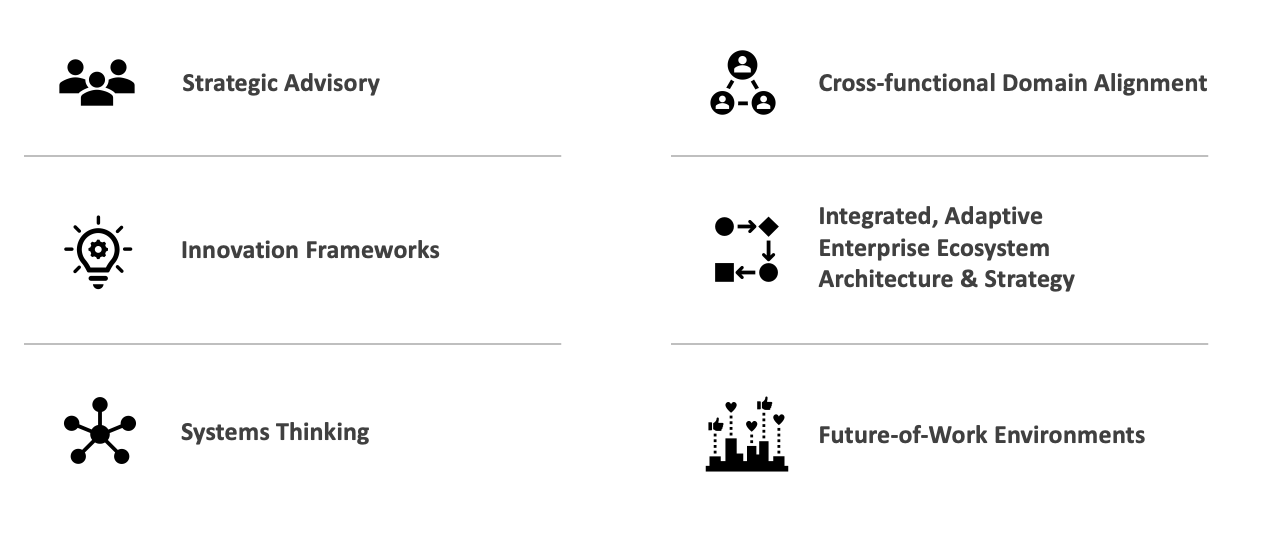 Strategic Advisory

Innovation Frameworks

Systems Thinking

Cross-functional Domain Alignment

Integrated, Adaptive
Enterprise Ecosystem
Architecture & Strategy

Future-of-Work Environments