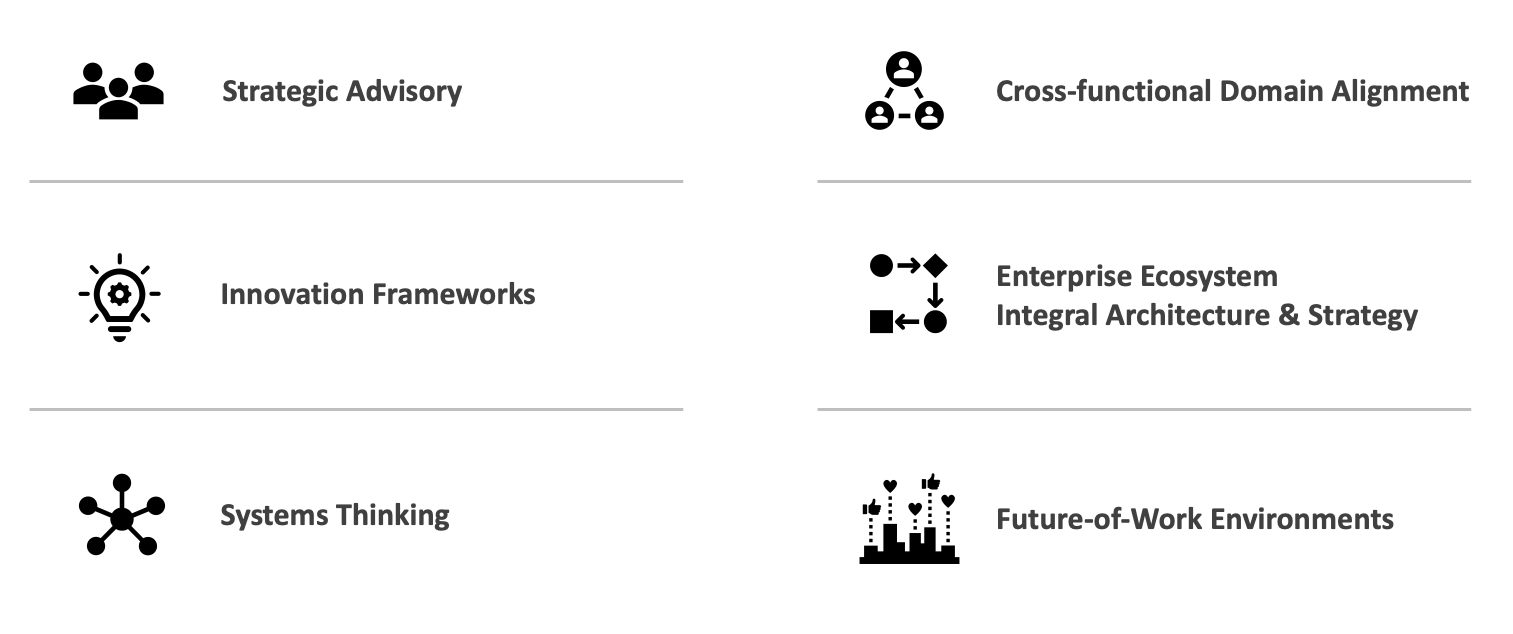 Strategic Advisory

Innovation Frameworks

Systems Thinking

Cross-functional Domain Alignment

Enterprise Ecosystem
Integral Architecture & Strategy

Future-of-Work Environments