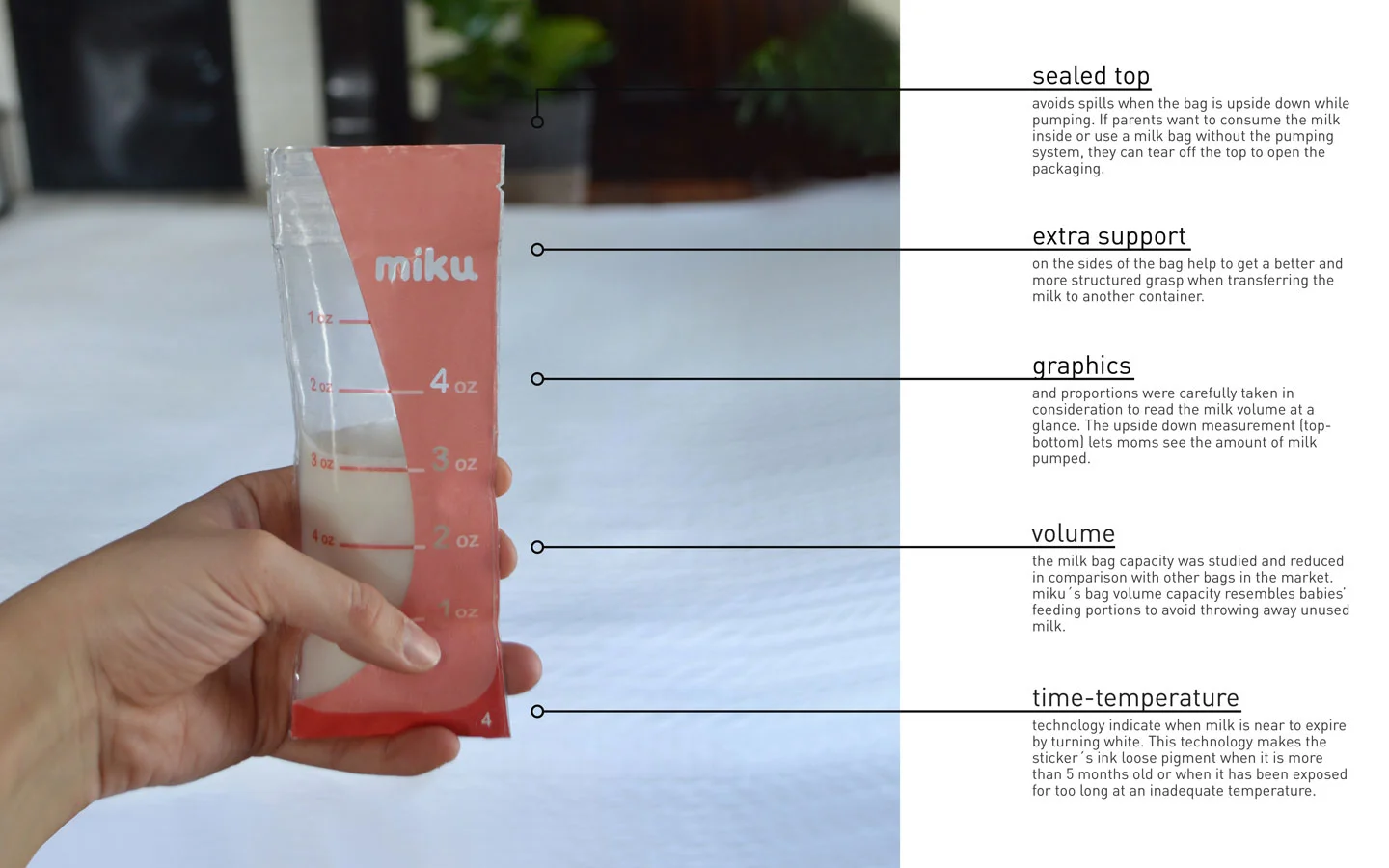 miku

1 oz
2 oz
3 oz
4 oz

4 oz
3 oz
2 oz
1 oz

4

sealed top
avoids spills when the bag is upside down while pumping. If parents want to consume the milk inside or use a milk bag without the pumping system, they can tear off the top to open the packaging.

extra support
on the sides of the bag help to get a better and more structured grasp when transferring the milk to another container.

graphics
and proportions were carefully taken in consideration to read the milk volume at a glance. The upside down measurement (top-bottom) lets moms see the amount of milk pumped.

volume
the milk bag capacity was studied and reduced in comparison with other bags in the market. miku´s bag volume capacity resembles babies' feeding portions to avoid throwing away unused milk.

time-temperature
technology indicate when milk is near to expire by turning white. This technology makes the sticker´s ink loose pigment when it is more than 5 months old or when it has been exposed for too long at an inadequate temperature.