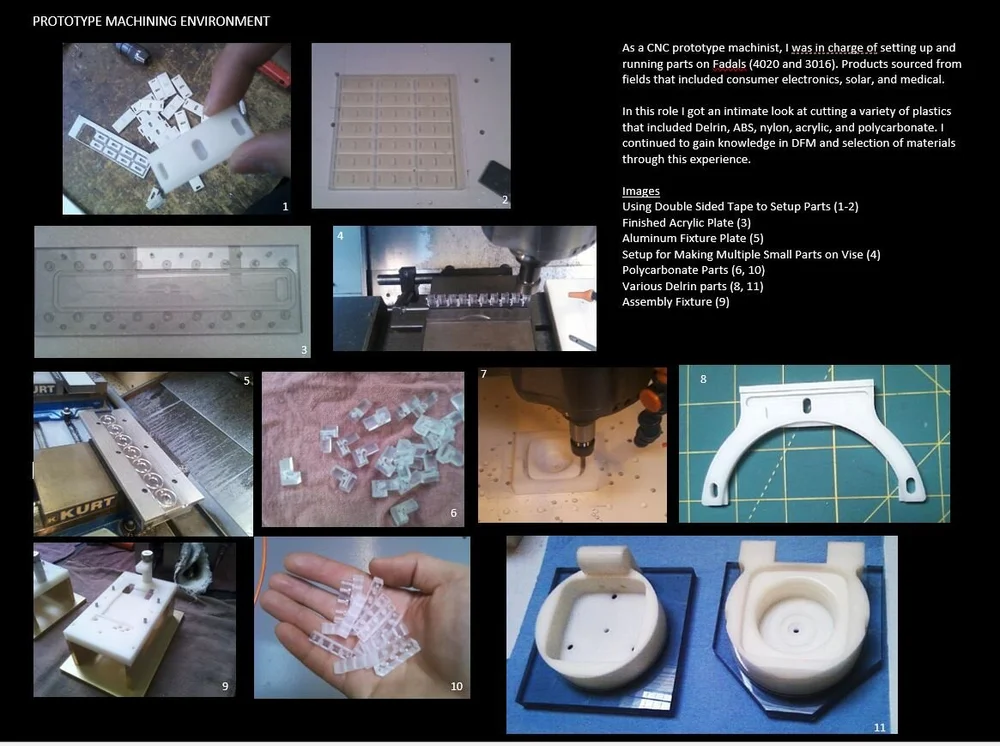 PROTOTYPE MACHINING ENVIRONMENT

As a CNC prototype machinist, I was in charge of setting up and running parts on Fadals (4020 and 3016). Products sourced from fields that included consumer electronics, solar, and medical.

In this role I got an intimate look at cutting a variety of plastics that included Delrin, ABS, nylon, acrylic, and polycarbonate. I continued to gain knowledge in DFM and selection of materials through this experience.

Images
Using Double Sided Tape to Setup Parts (1-2)
Finished Acrylic Plate (3)
Aluminum Fixture Plate (5)
Setup for Making Multiple Small Parts on Vise (4)
Polycarbonate Parts (6, 10)
Various Delrin parts (8, 11)
Assembly Fixture (9)

1
2
3
4
5
KURT
KURT
6
7
8
9
10
11