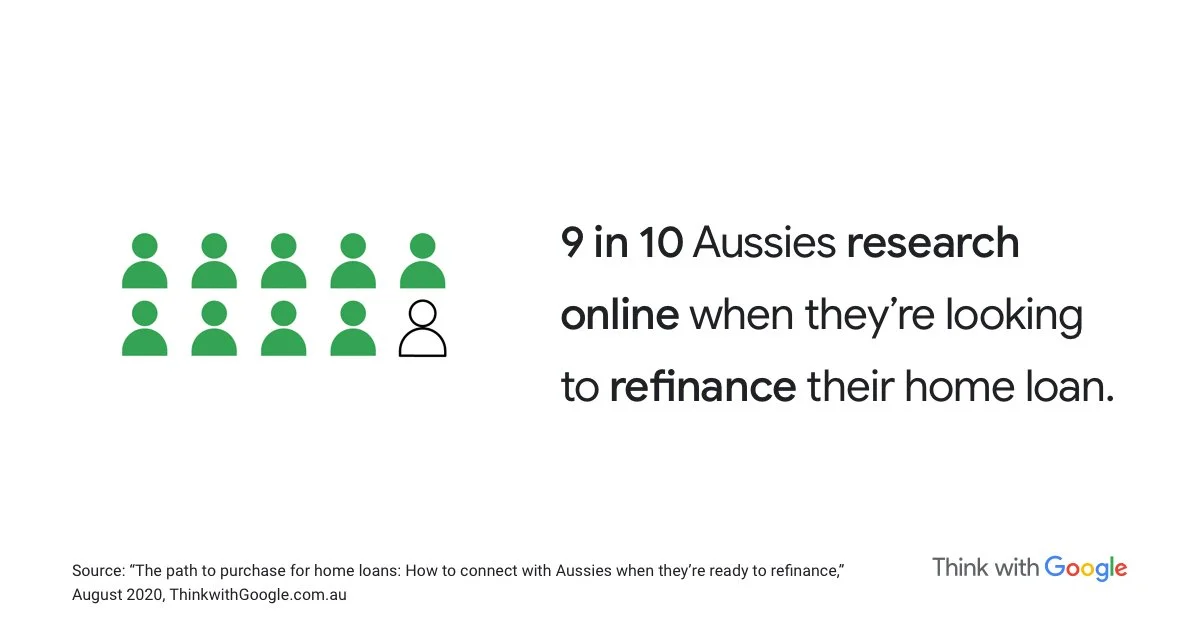 9 in 10 Aussies research online when they're looking to refinance their home loan.

Source: "The path to purchase for home loans: How to connect with Aussies when they're ready to refinance," August 2020, ThinkwithGoogle.com.au

Think with Google