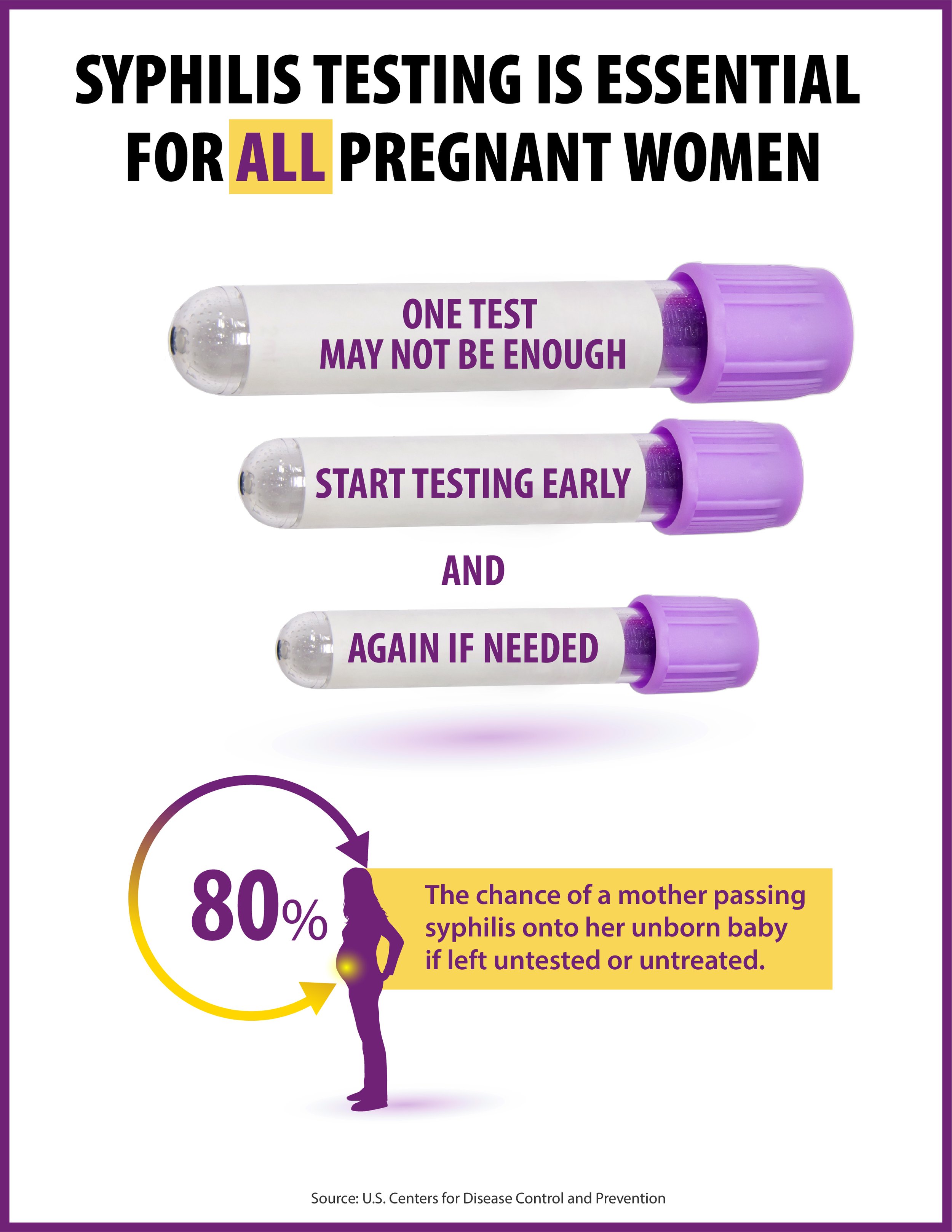 SYPHILIS TESTING IS ESSENTIAL FOR ALL PREGNANT WOMEN

ONE TEST MAY NOT BE ENOUGH

START TESTING EARLY

AND

AGAIN IF NEEDED

80%

The chance of a mother passing syphilis onto her unborn baby if left untested or untreated.

Source: U.S. Centers for Disease Control and Prevention