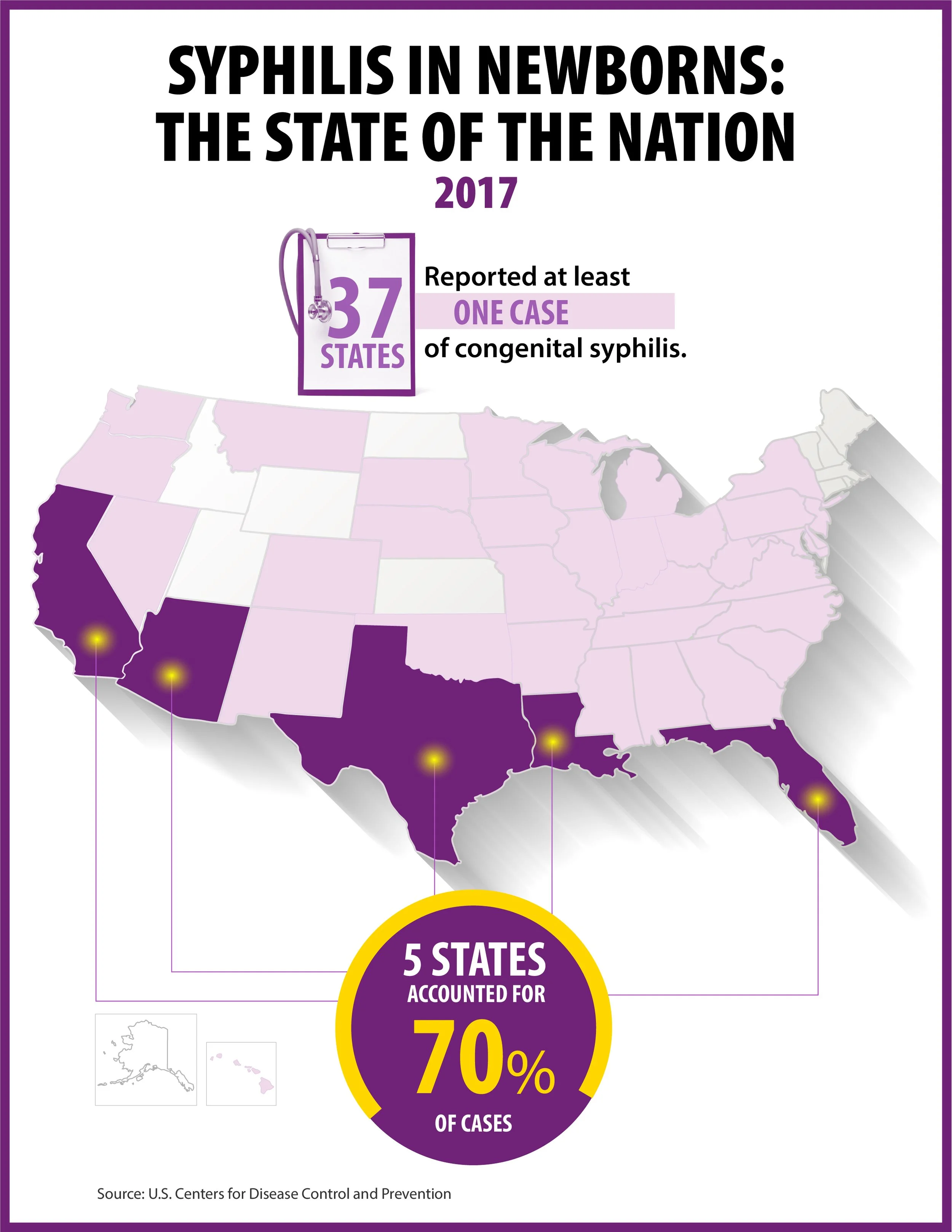 SYPHILIS IN NEWBORNS:
THE STATE OF THE NATION

2017

37 STATES

Reported at least ONE CASE of congenital syphilis.

5 STATES ACCOUNTED FOR 70% OF CASES

Source: U.S. Centers for Disease Control and Prevention