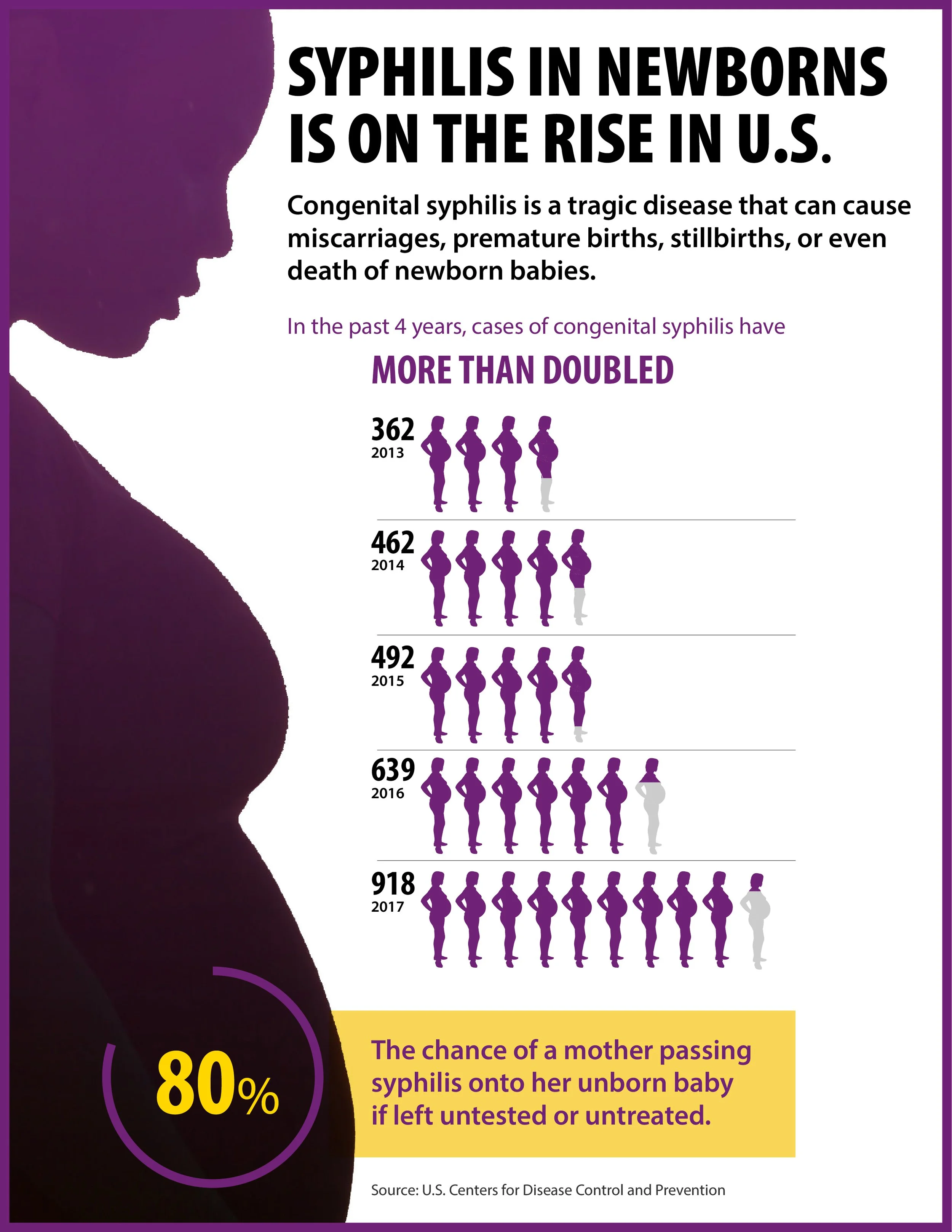 SYPHILIS IN NEWBORNS IS ON THE RISE IN U.S.

Congenital syphilis is a tragic disease that can cause miscarriages, premature births, stillbirths, or even death of newborn babies.

In the past 4 years, cases of congenital syphilis have

MORE THAN DOUBLED

362
2013

462
2014

492
2015

639
2016

918
2017

80%

The chance of a mother passing syphilis onto her unborn baby if left untested or untreated.

Source: U.S. Centers for Disease Control and Prevention