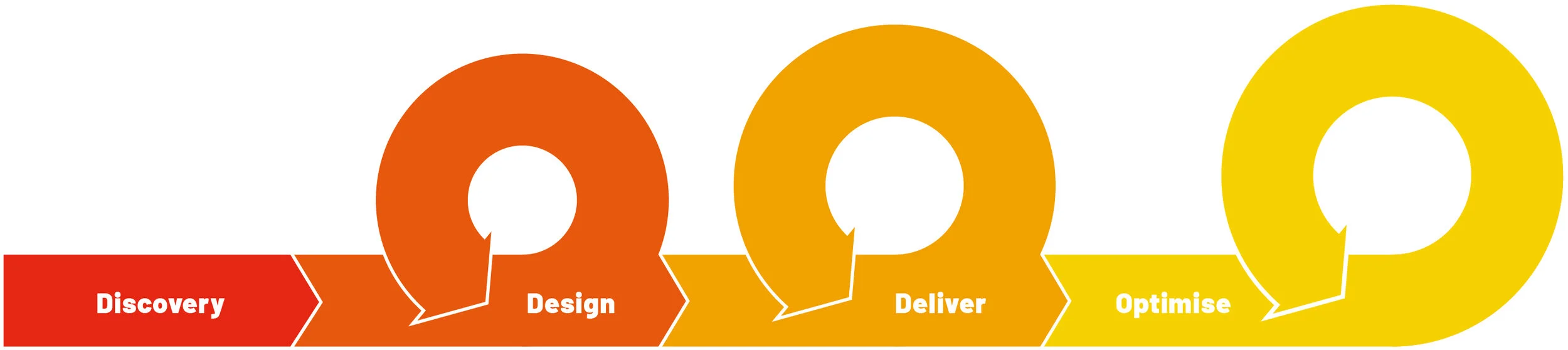 Discovery
Design
Deliver
Optimise