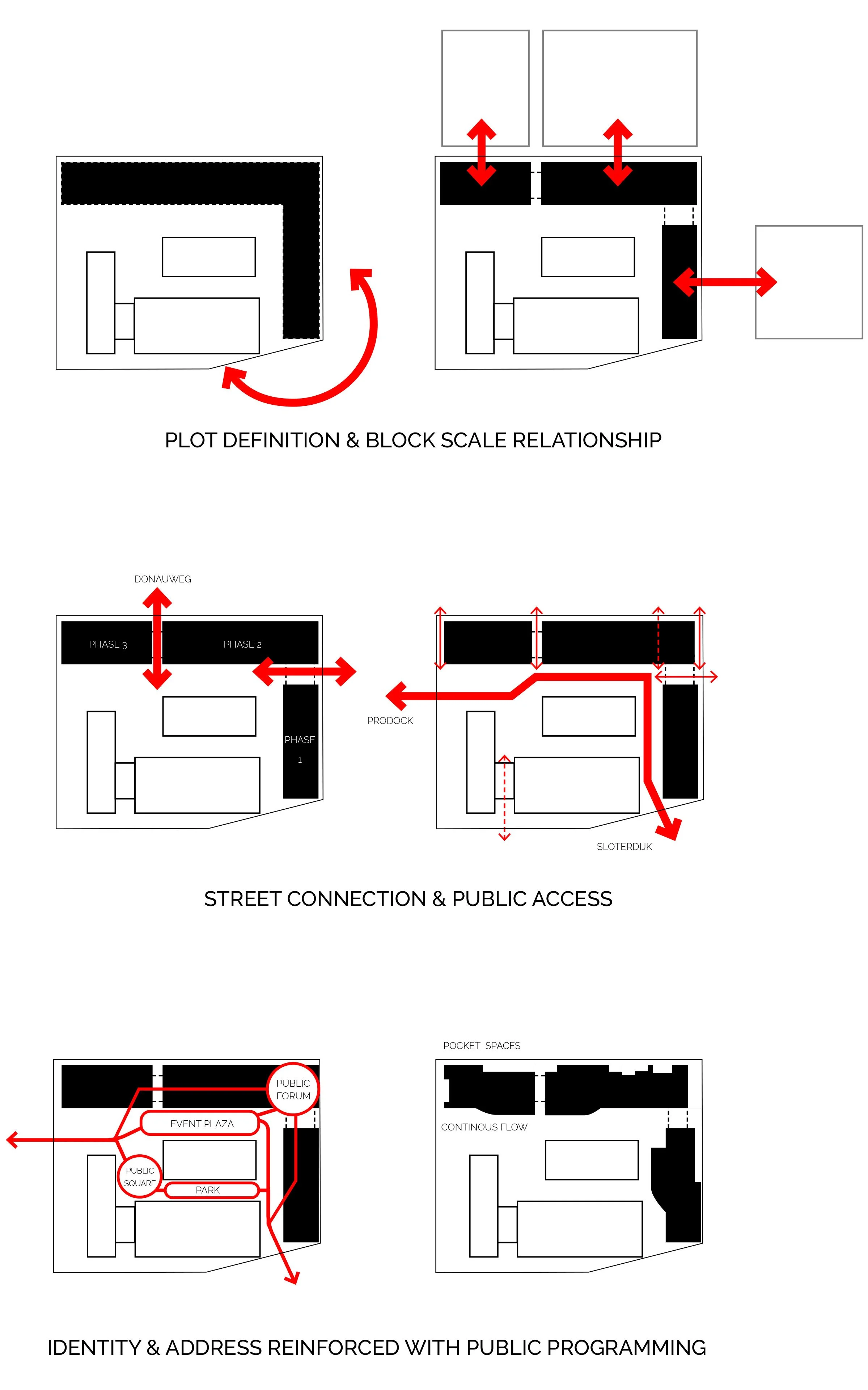 PLOT DEFINITION & BLOCK SCALE RELATIONSHIP

DONAUWEG

PHASE 3

PHASE 2

PHASE 1

PRODOCK

SLOTERDIJK

STREET CONNECTION & PUBLIC ACCESS

PUBLIC FORUM

EVENT PLAZA

PUBLIC SQUARE

PARK

POCKET SPACES

CONTINOUS FLOW

IDENTITY & ADDRESS REINFORCED WITH PUBLIC PROGRAMMING