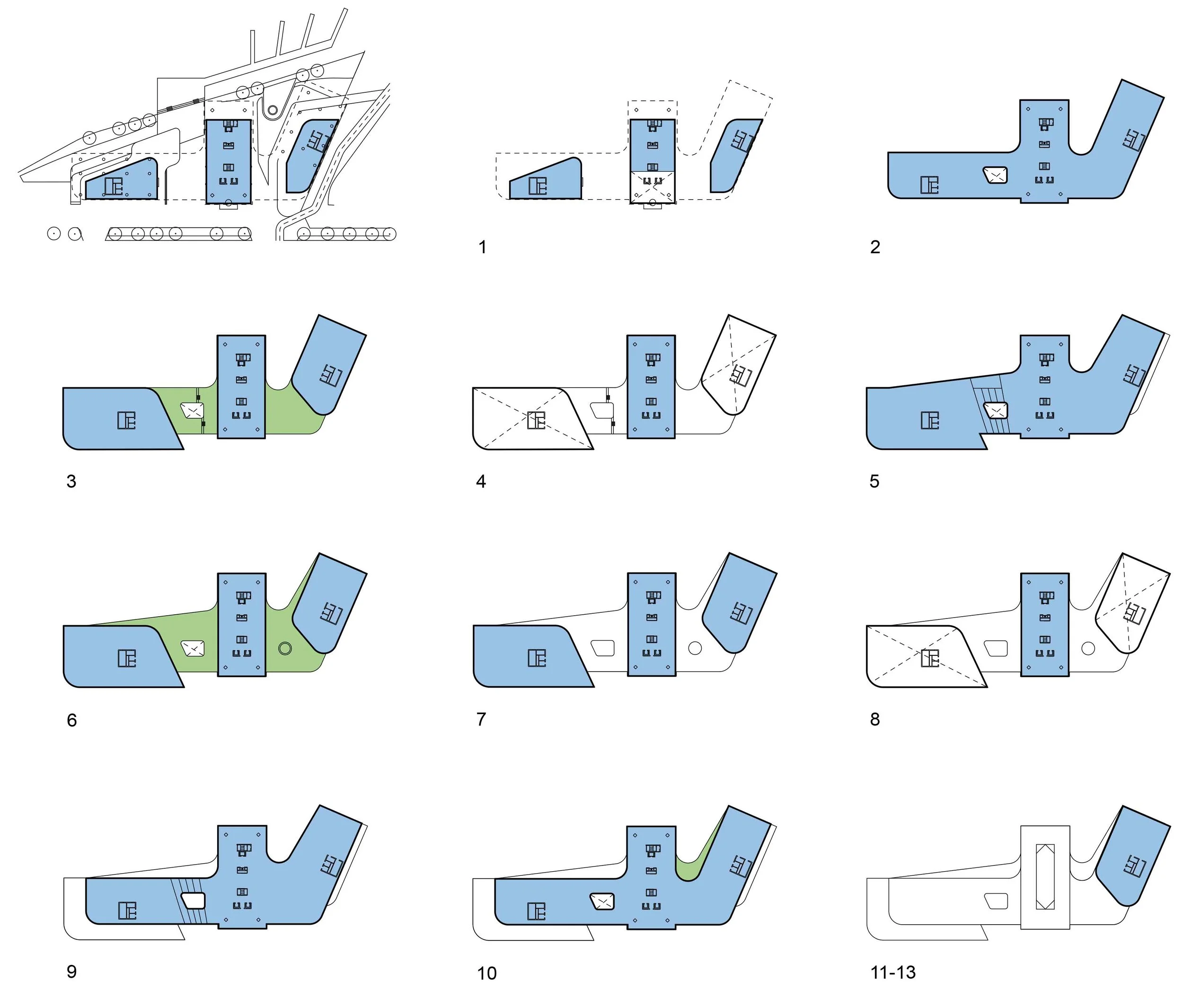 1

2

3

4

5

6

7

8

9

10

11-13