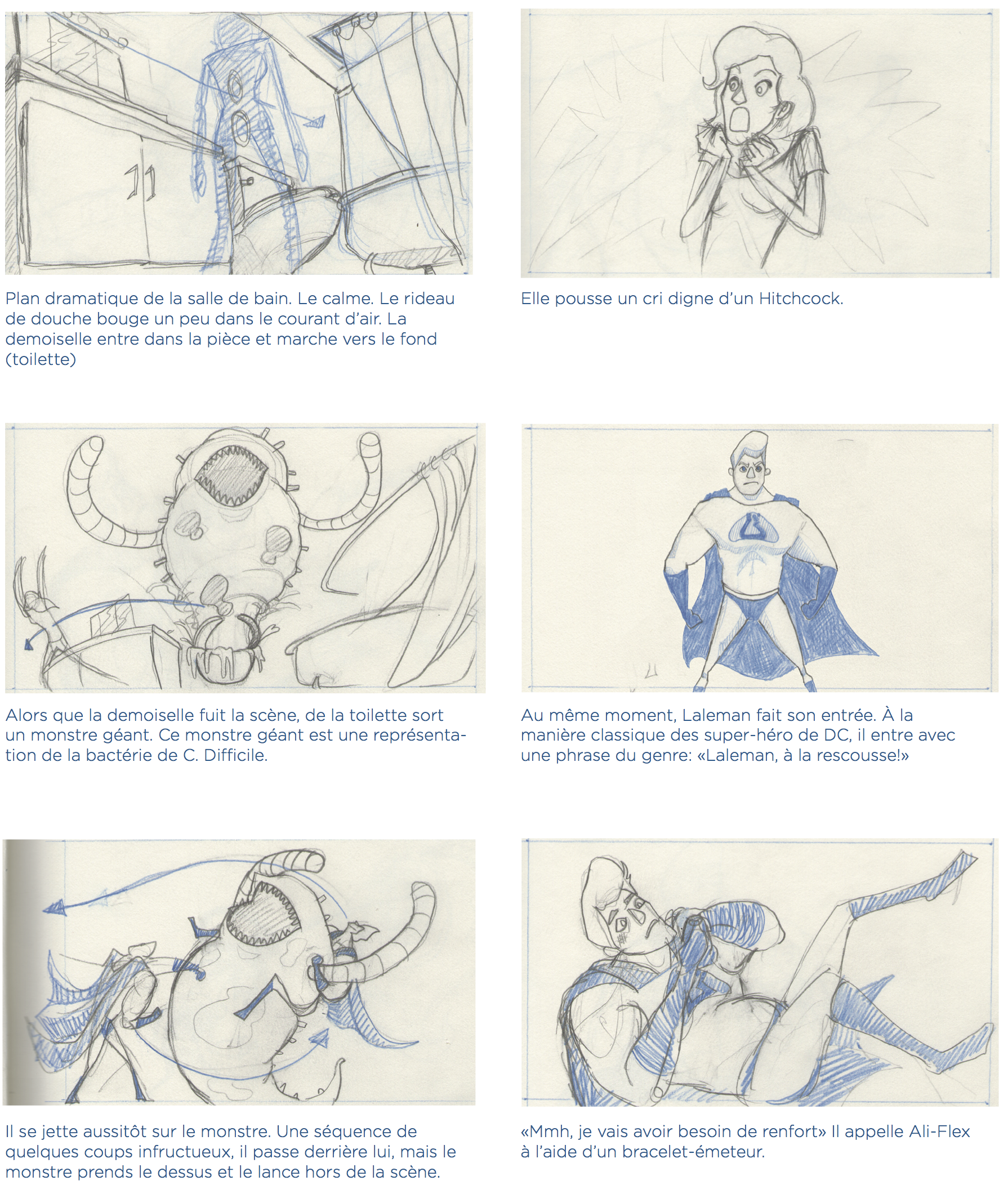 Plan dramatique de la salle de bain. Le calme. Le rideau de douche bouge un peu dans le courant d'air. La demoiselle entre dans la pièce et marche vers le fond (toilette)

Elle pousse un cri digne d'un Hitchcock.

Alors que la demoiselle fuit la scène, de la toilette sort un monstre géant. Ce monstre géant est une représentation de la bactérie de C. Difficile.

Au même moment, Laleman fait son entrée. À la manière classique des super-héro de DC, il entre avec une phrase du genre: «Laleman, à la rescousse!»

Il se jette aussitôt sur le monstre. Une séquence de quelques coups infructueux, il passe derrière lui, mais le monstre prends le dessus et le lance hors de la scène.

«Mmh, je vais avoir besoin de renfort» Il appelle Ali-Flex à l'aide d'un bracelet-émeteur.