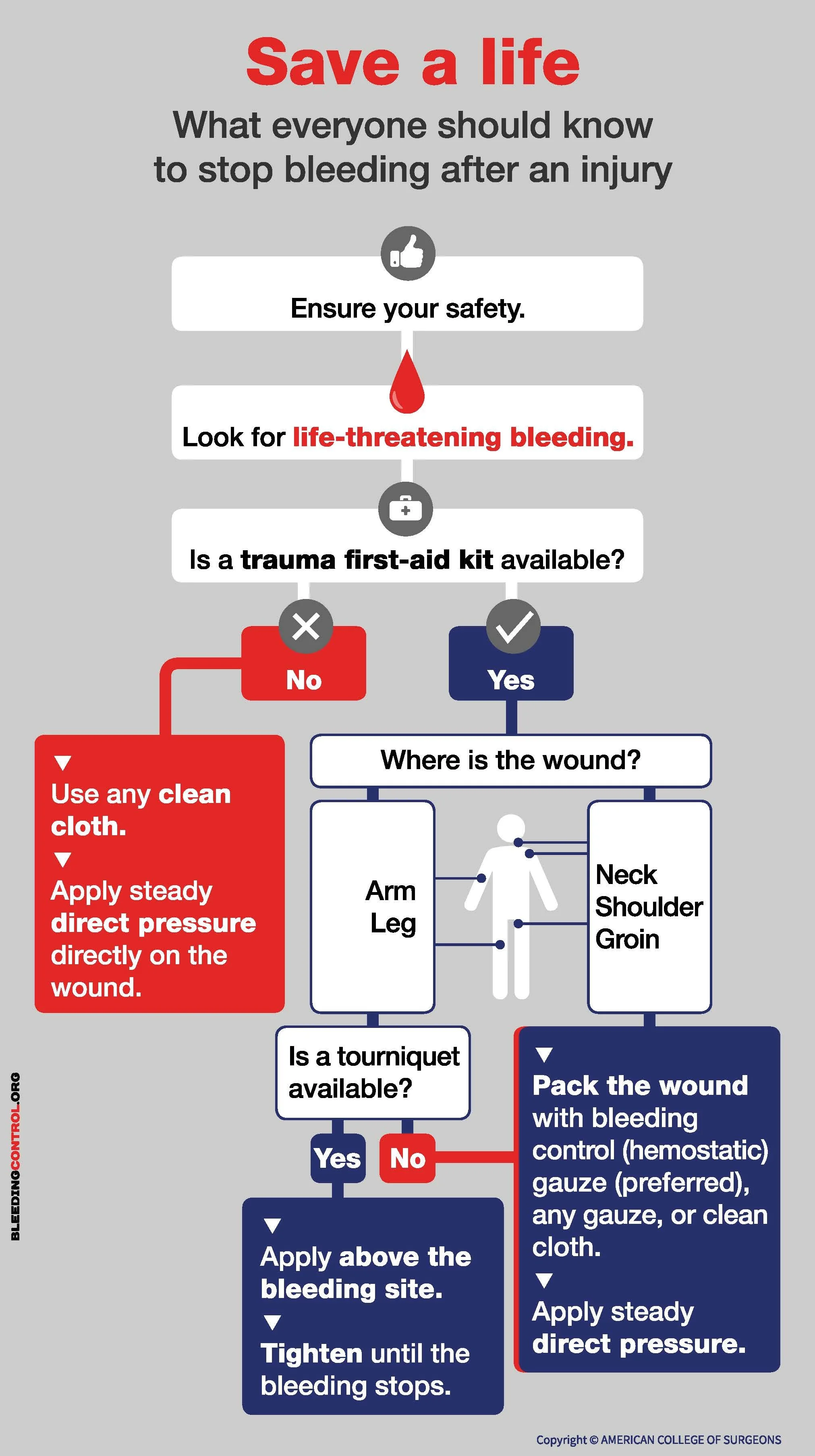 Save a life

What everyone should know to stop bleeding after an injury

Ensure your safety.

Look for life-threatening bleeding.

Is a trauma first-aid kit available?

No

Yes

Use any clean cloth.

Apply steady direct pressure directly on the wound.

Where is the wound?

Arm
Leg

Neck
Shoulder
Groin

Is a tourniquet available?

Yes

No

Apply above the bleeding site.

Tighten until the bleeding stops.

Pack the wound with bleeding control (hemostatic) gauze (preferred), any gauze, or clean cloth.

Apply steady direct pressure.

BLEEDINGCONTROL.ORG

Copyright © AMERICAN COLLEGE OF SURGEONS