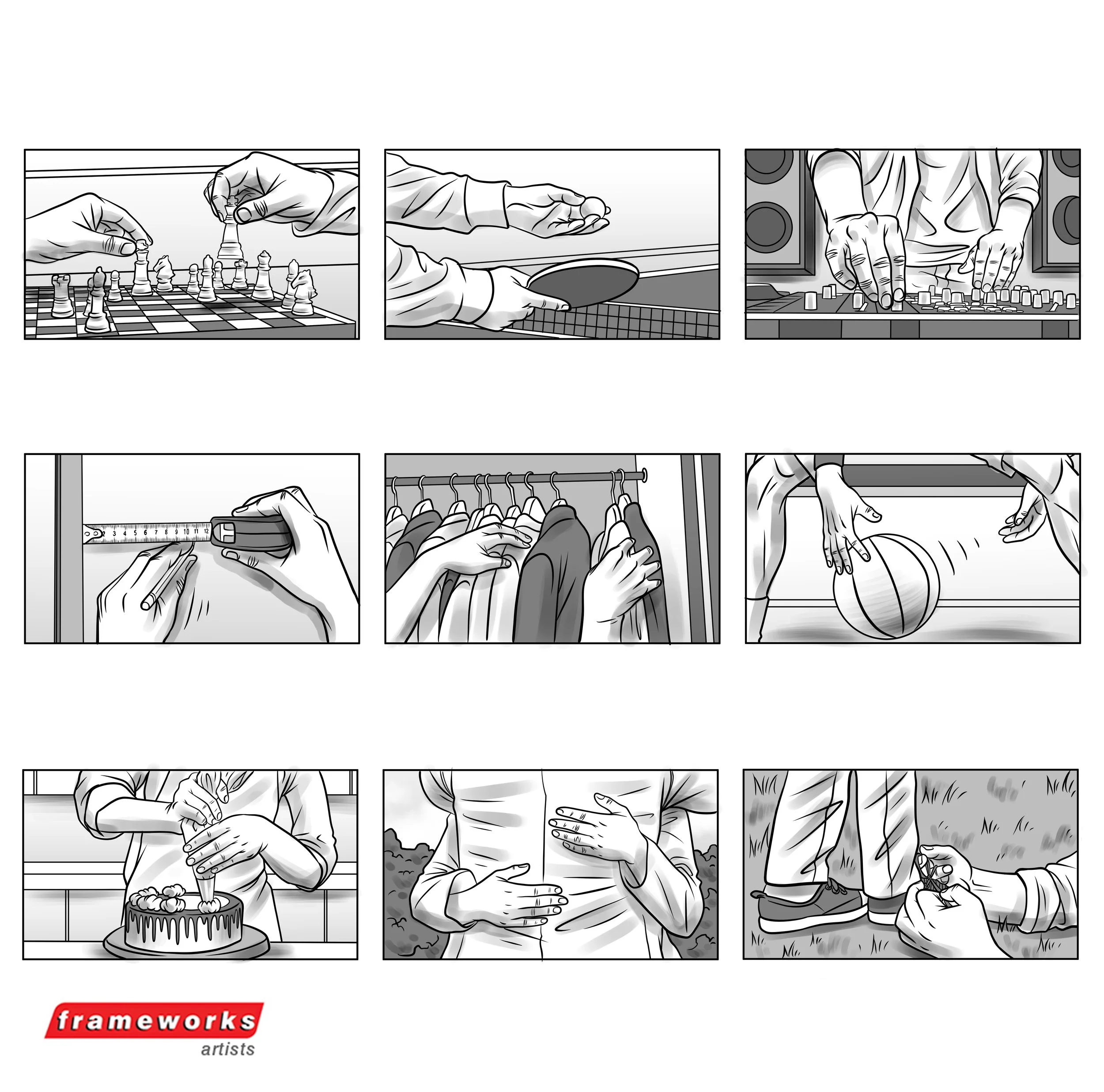 2 3 4 5 6 7 8 9 10 11 12

frameworks
artists