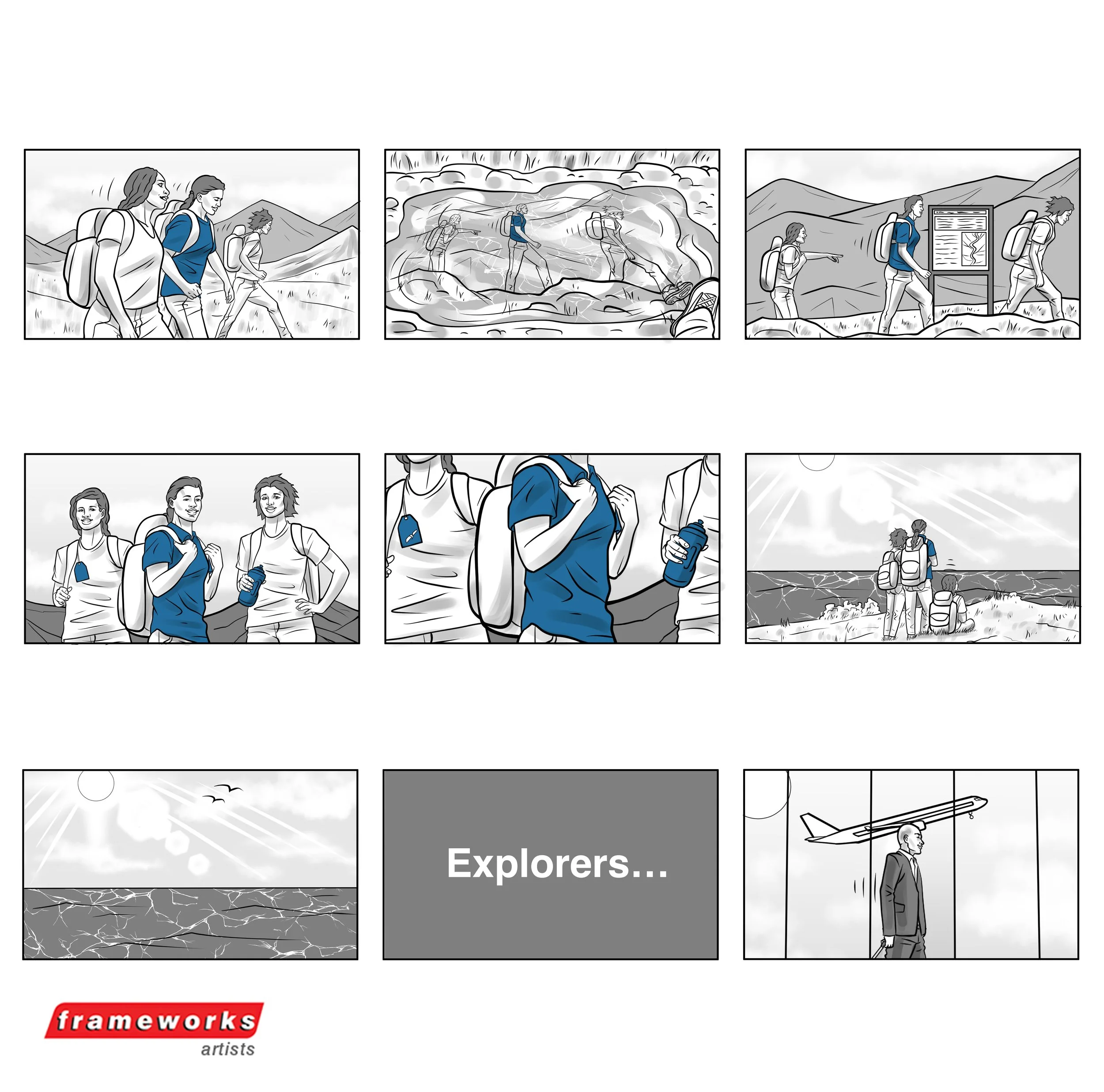 Explorers…

frameworks
artists