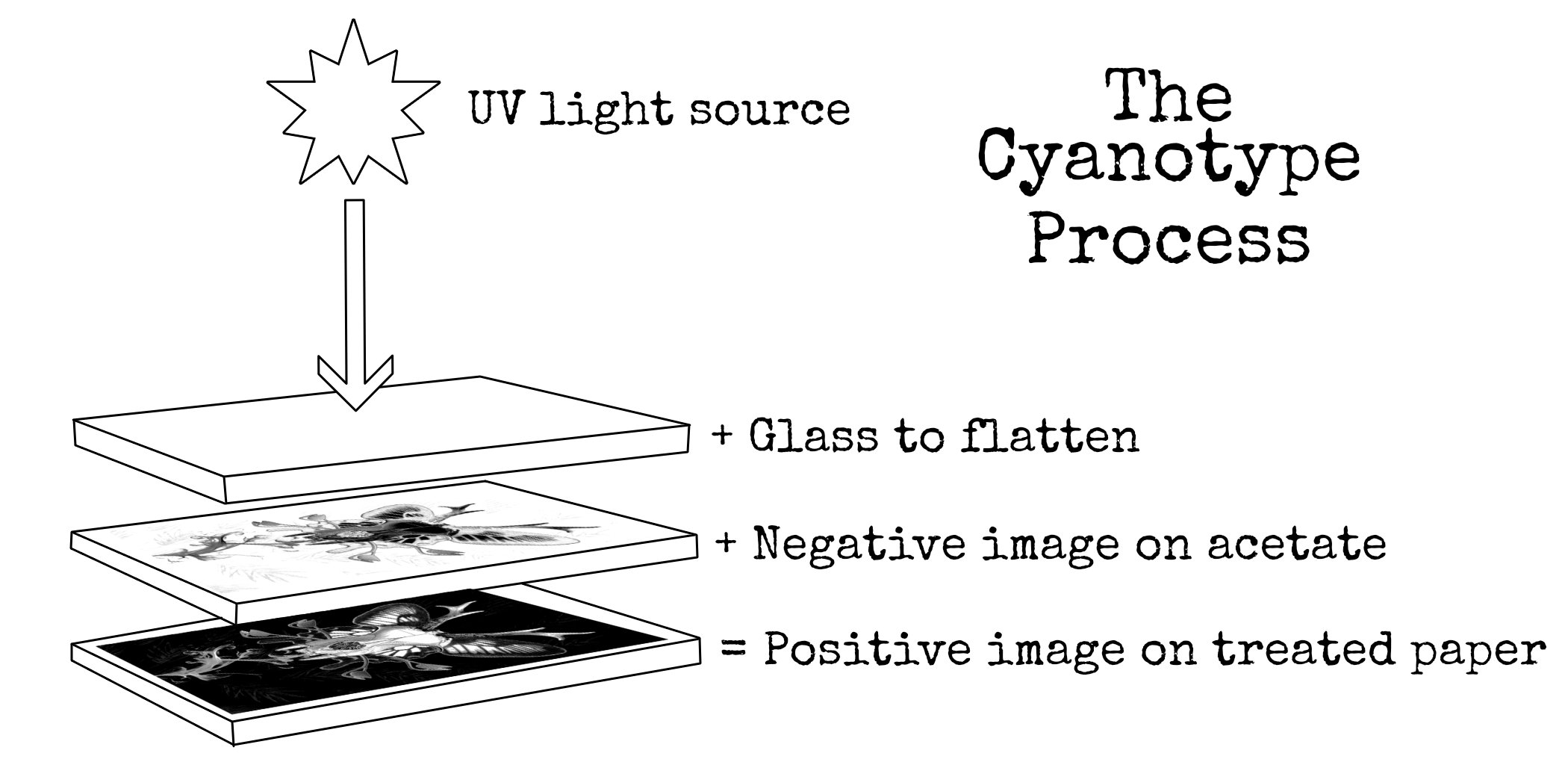 UV light source

The Cyanotype Process

+ Glass to flatten

+ Negative image on acetate

= Positive image on treated paper