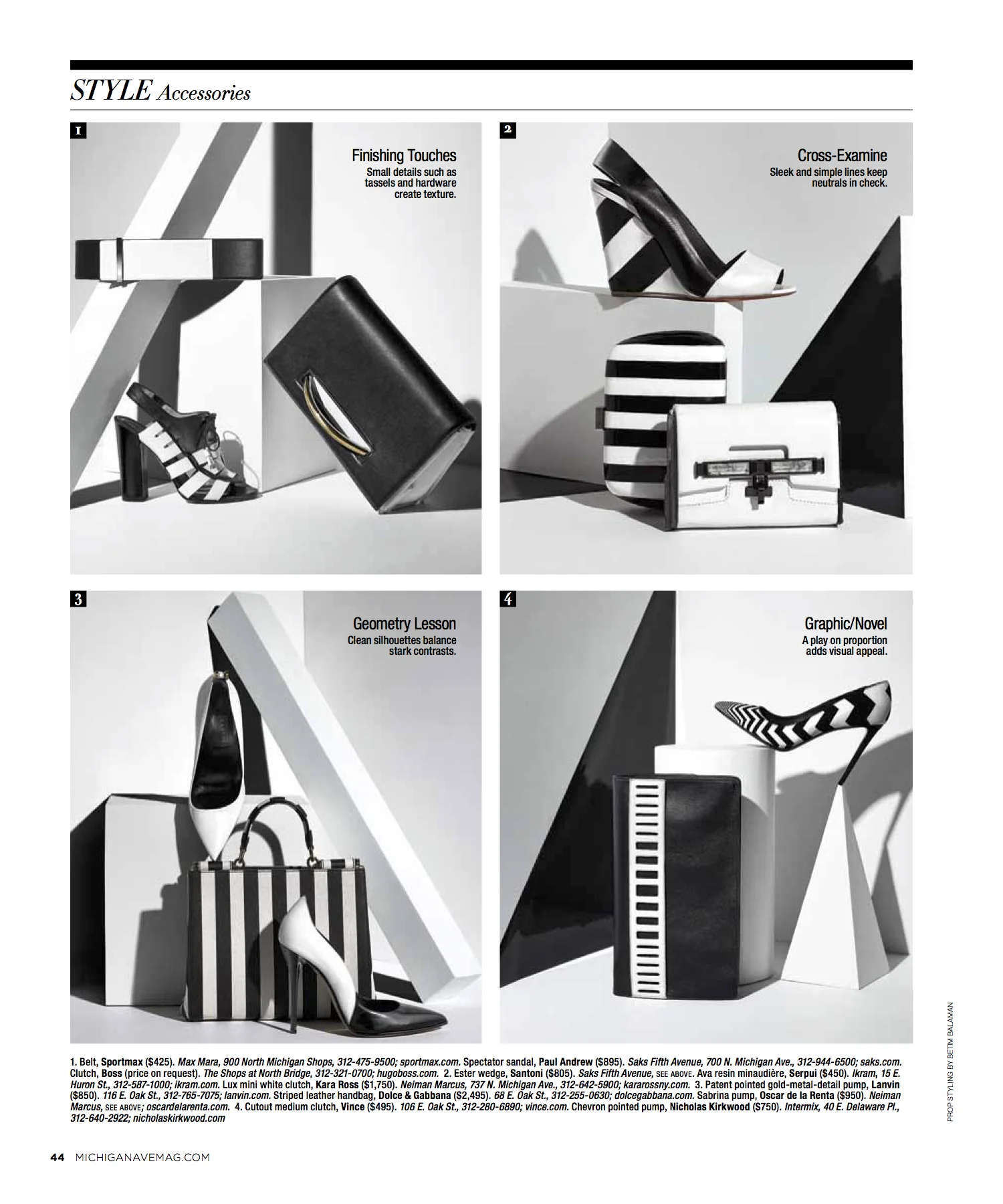 STYLE Accessories

1

Finishing Touches
Small details such as tassels and hardware create texture.

2

Cross-Examine
Sleek and simple lines keep neutrals in check.

3

Geometry Lesson
Clean silhouettes balance stark contrasts.

4

Graphic/Novel
A play on proportion adds visual appeal.

1. Belt, Sportmax ($425). Max Mara, 900 North Michigan Shops, 312-475-9500; sportmax.com. Spectator sandal, Paul Andrew ($895). Saks Fifth Avenue, 700 N. Michigan Ave., 312-944-6500; saks.com. Clutch, Boss (price on request). The Shops at North Bridge, 312-321-0700; hugoboss.com. 2. Ester wedge, Santoni ($805). Saks Fifth Avenue, SEE ABOVE. Ava resin minaudière, Serpui ($450). Ikram, 15 E. Huron St., 312-587-1000; ikram.com. Lux mini white clutch, Kara Ross ($1,750). Neiman Marcus, 737 N. Michigan Ave., 312-642-5900; kararossny.com. 3. Patent pointed gold-metal-detail pump, Lanvin ($850). 116 E. Oak St., 312-765-7075; lanvin.com. Striped leather handbag, Dolce & Gabbana ($2,495). 68 E. Oak St., 312-255-0630; dolcegabbana.com. Sabrina pump, Oscar de la Renta ($950). Neiman Marcus, SEE ABOVE; oscardelarenta.com. 4. Cutout medium clutch, Vince ($495). 106 E. Oak St., 312-280-6890; vince.com. Chevron pointed pump, Nicholas Kirkwood ($750). Intermix, 40 E. Delaware Pl., 312-640-2922; nicholaskirkwood.com

PROP STYLING BY BETIM BALAMAN

44 MICHIGANAVEMAG.COM