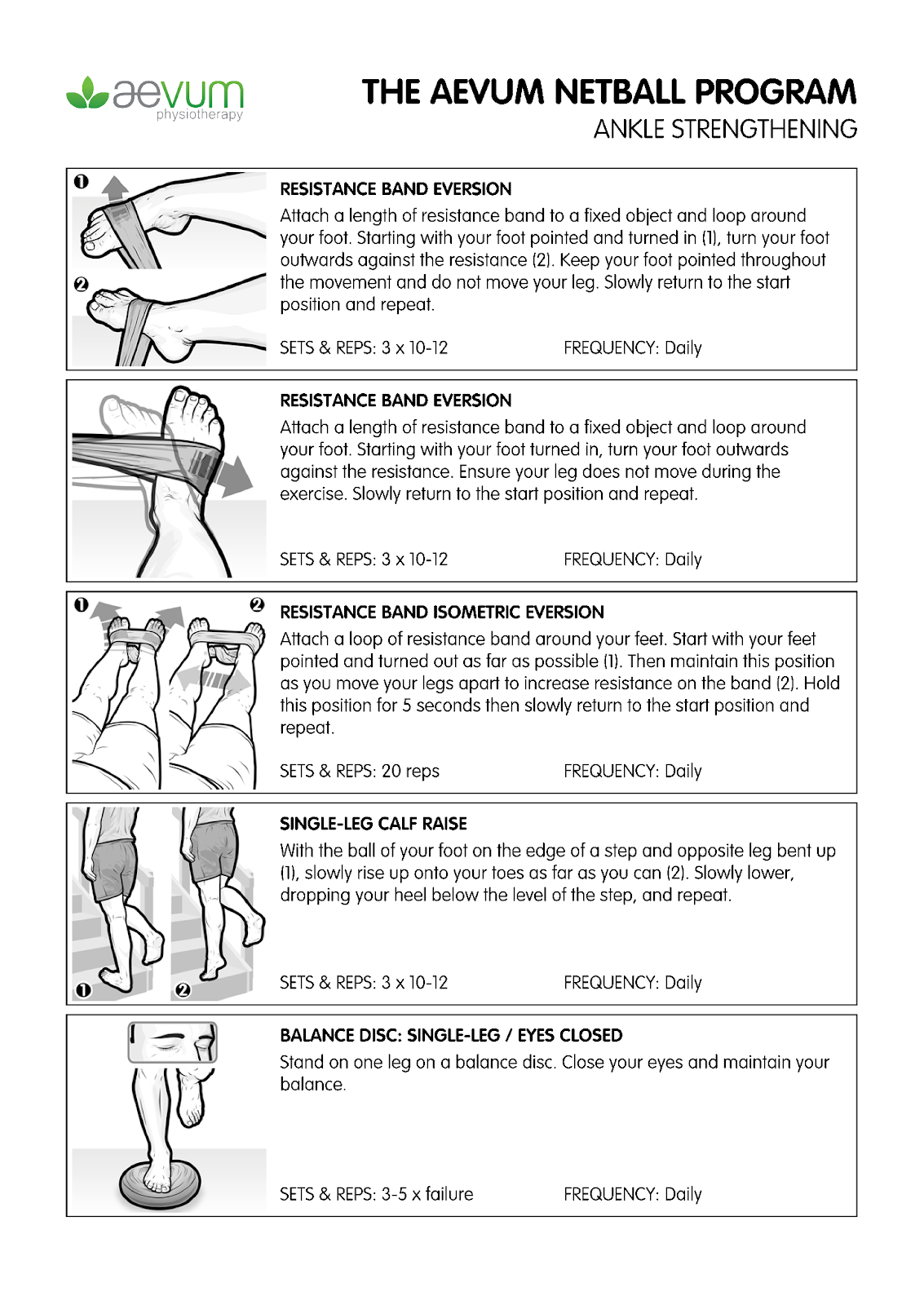 aevum
physiotherapy

THE AEVUM NETBALL PROGRAM
ANKLE STRENGTHENING

1
2
RESISTANCE BAND EVERSION
Attach a length of resistance band to a fixed object and loop around your foot. Starting with your foot pointed and turned in (1), turn your foot outwards against the resistance (2). Keep your foot pointed throughout the movement and do not move your leg. Slowly return to the start position and repeat.

SETS & REPS: 3 x 10-12 FREQUENCY: Daily

RESISTANCE BAND EVERSION
Attach a length of resistance band to a fixed object and loop around your foot. Starting with your foot turned in, turn your foot outwards against the resistance. Ensure your leg does not move during the exercise. Slowly return to the start position and repeat.

SETS & REPS: 3 x 10-12 FREQUENCY: Daily

1
2
RESISTANCE BAND ISOMETRIC EVERSION
Attach a loop of resistance band around your feet. Start with your feet pointed and turned out as far as possible (1). Then maintain this position as you move your legs apart to increase resistance on the band (2). Hold this position for 5 seconds then slowly return to the start position and repeat.

SETS & REPS: 20 reps FREQUENCY: Daily

1
2
SINGLE-LEG CALF RAISE
With the ball of your foot on the edge of a step and opposite leg bent up (1), slowly rise up onto your toes as far as you can (2). Slowly lower, dropping your heel below the level of the step, and repeat.

SETS & REPS: 3 x 10-12 FREQUENCY: Daily

BALANCE DISC: SINGLE-LEG / EYES CLOSED
Stand on one leg on a balance disc. Close your eyes and maintain your balance.

SETS & REPS: 3-5 x failure FREQUENCY: Daily