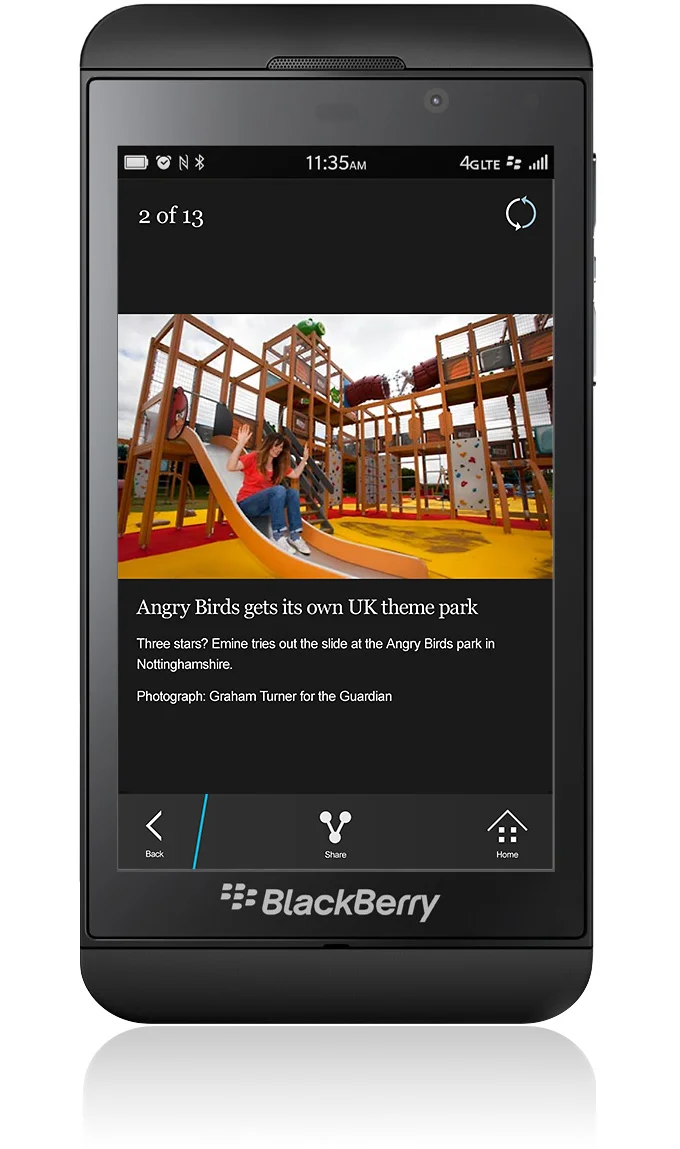 11:35AM 4G LTE

2 of 13

Angry Birds gets its own UK theme park

Three stars? Emine tries out the slide at the Angry Birds park in Nottinghamshire.

Photograph: Graham Turner for the Guardian

Back
Share
Home

BlackBerry