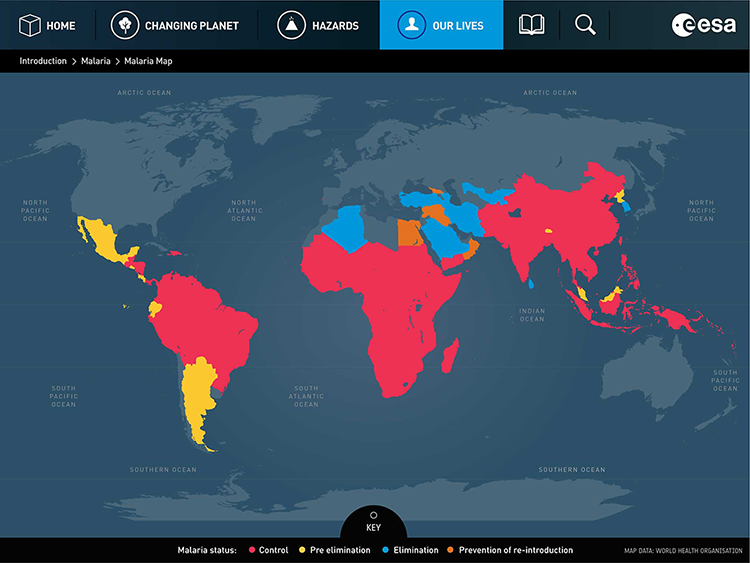 HOME CHANGING PLANET HAZARDS OUR LIVES esa

Introduction > Malaria > Malaria Map

ARCTIC OCEAN

ARCTIC OCEAN

NORTH PACIFIC OCEAN

NORTH ATLANTIC OCEAN

NORTH PACIFIC OCEAN

INDIAN OCEAN

SOUTH PACIFIC OCEAN

SOUTH ATLANTIC OCEAN

SOUTH PACIFIC OCEAN

SOUTHERN OCEAN

SOUTHERN OCEAN

KEY

Malaria status: Control Pre elimination Elimination Prevention of re-introduction

MAP DATA: WORLD HEALTH ORGANISATION