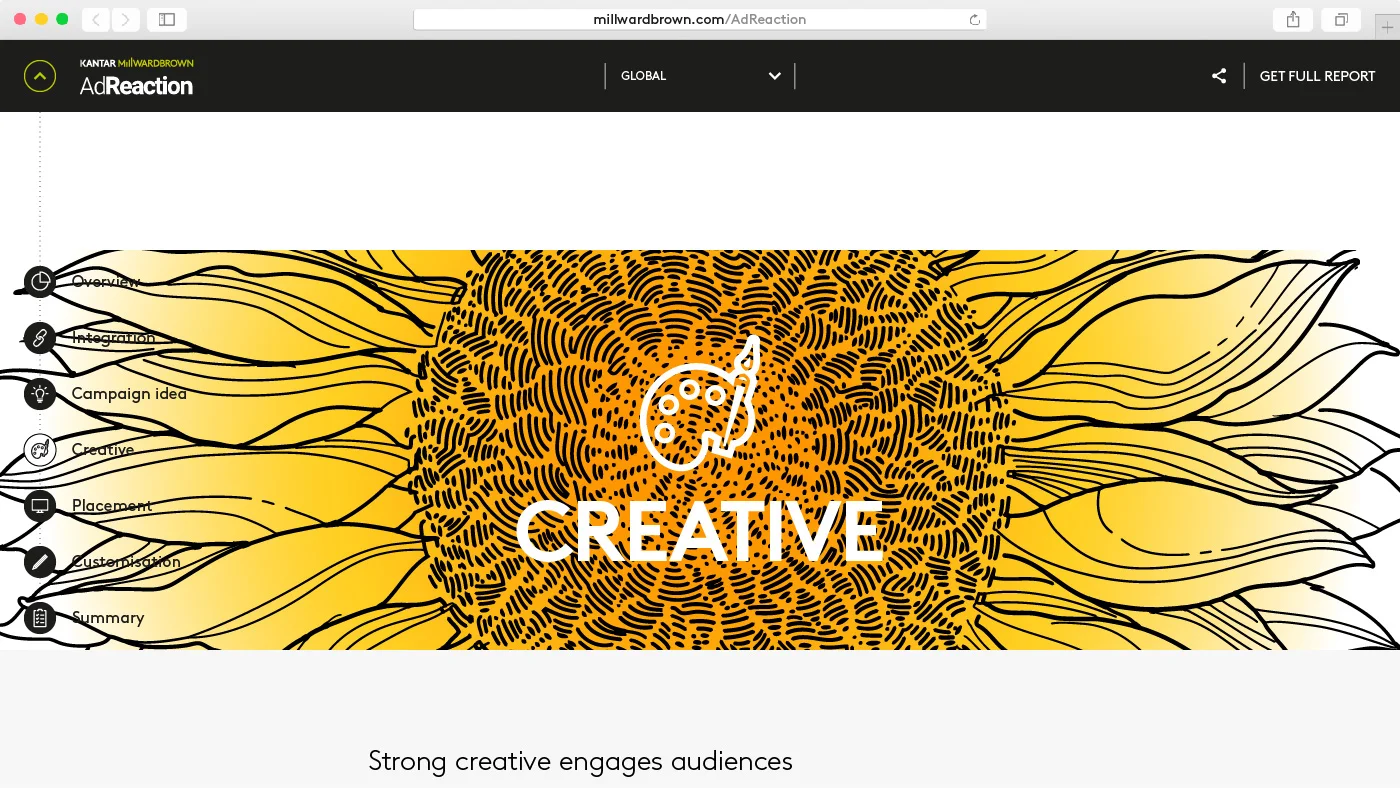 millwardbrown.com/AdReaction

KANTAR MillWARDBROWN
AdReaction

GLOBAL

GET FULL REPORT

Overview
Integration
Campaign idea
Creative
Placement
Customisation
Summary

CREATIVE

Strong creative engages audiences