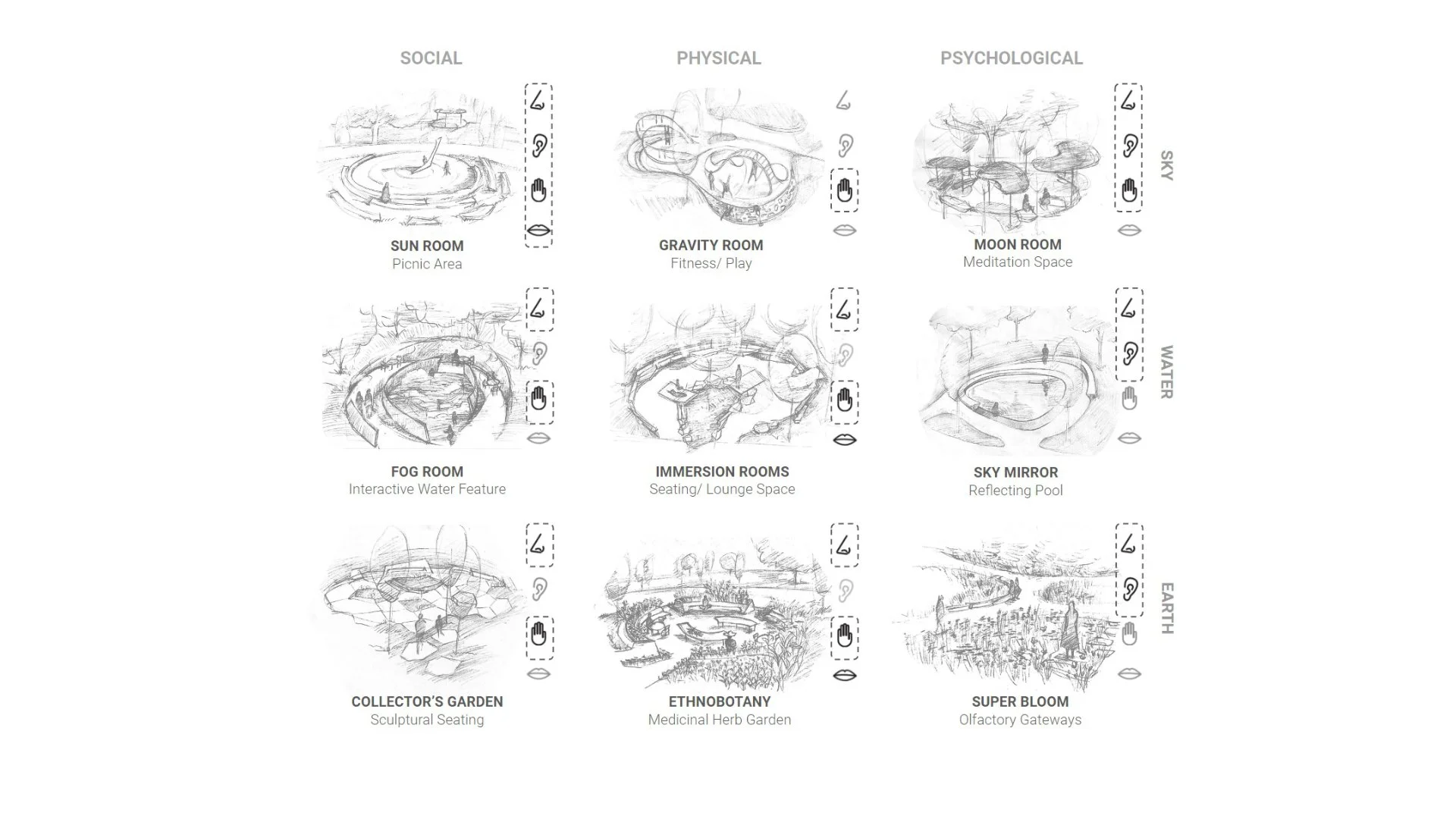 SOCIAL

PHYSICAL

PSYCHOLOGICAL

SKY

SUN ROOM
Picnic Area

GRAVITY ROOM
Fitness/ Play

MOON ROOM
Meditation Space

WATER

FOG ROOM
Interactive Water Feature

IMMERSION ROOMS
Seating/ Lounge Space

SKY MIRROR
Reflecting Pool

EARTH

COLLECTOR'S GARDEN
Sculptural Seating

ETHNOBOTANY
Medicinal Herb Garden

SUPER BLOOM
Olfactory Gateways