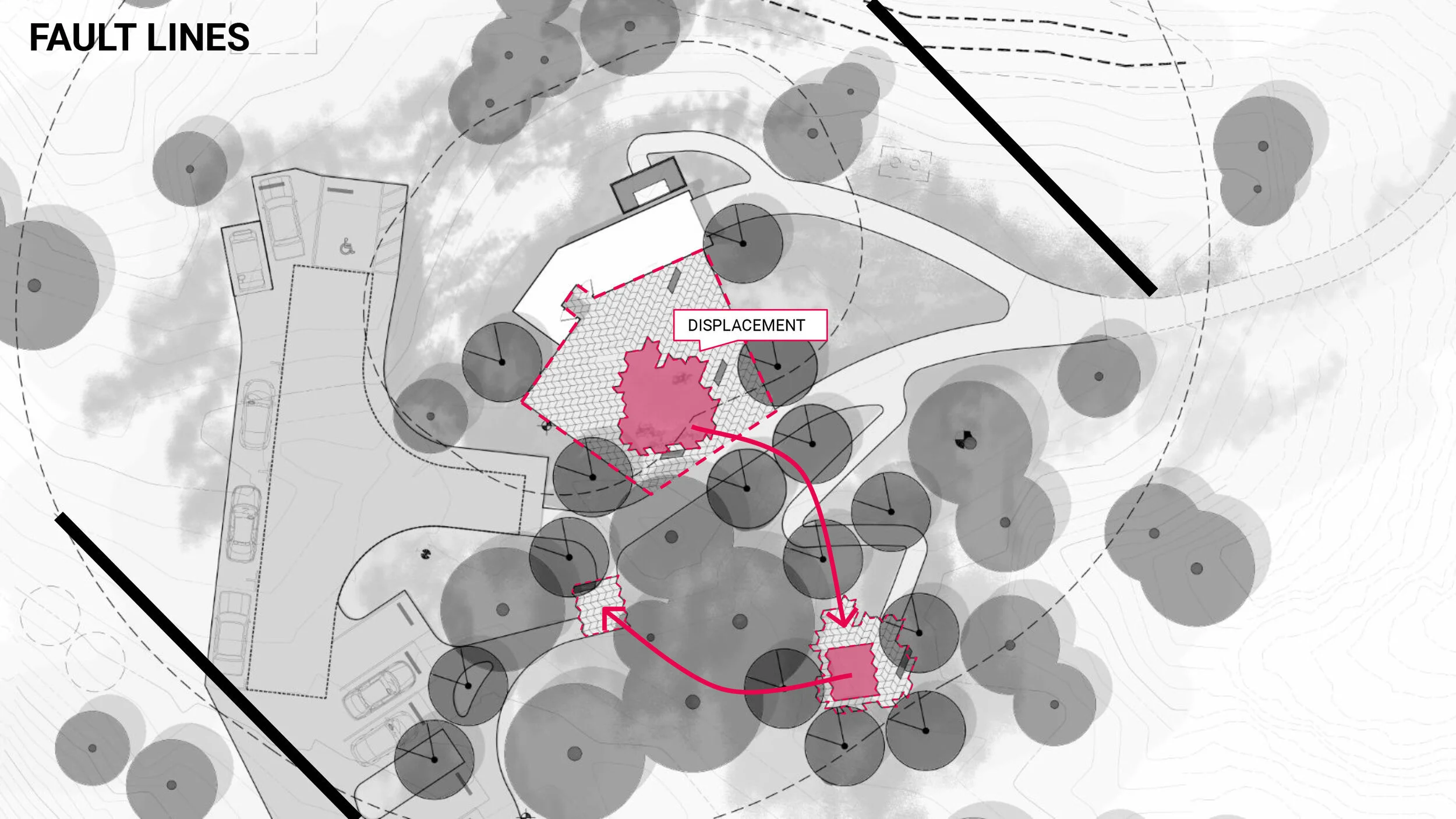 FAULT LINES

DISPLACEMENT