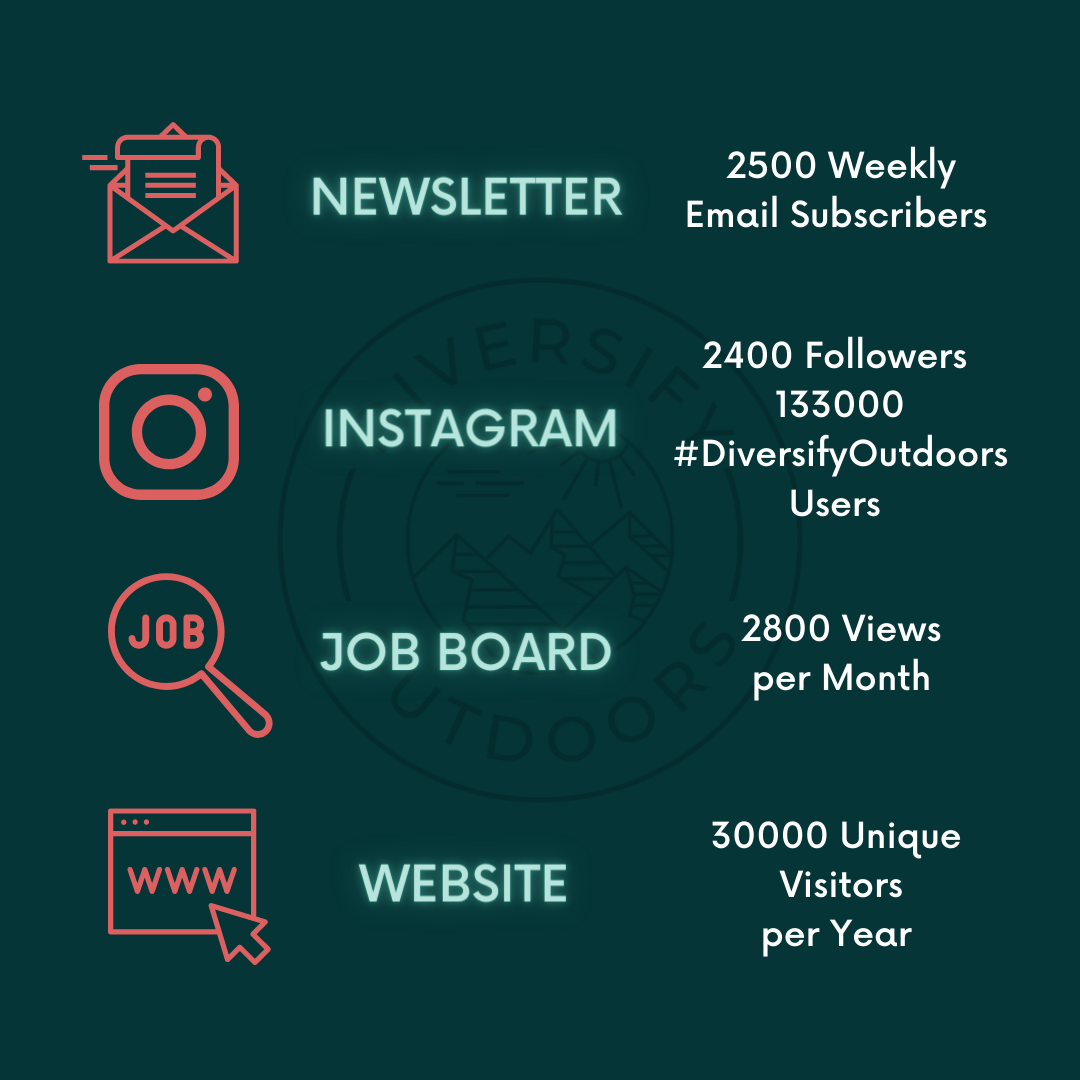 NEWSLETTER

2500 Weekly Email Subscribers

INSTAGRAM

2400 Followers 133000 #DiversifyOutdoors Users

JOB

JOB BOARD

2800 Views per Month

WWW

WEBSITE

30000 Unique Visitors per Year

DIVERSIFY OUTDOORS