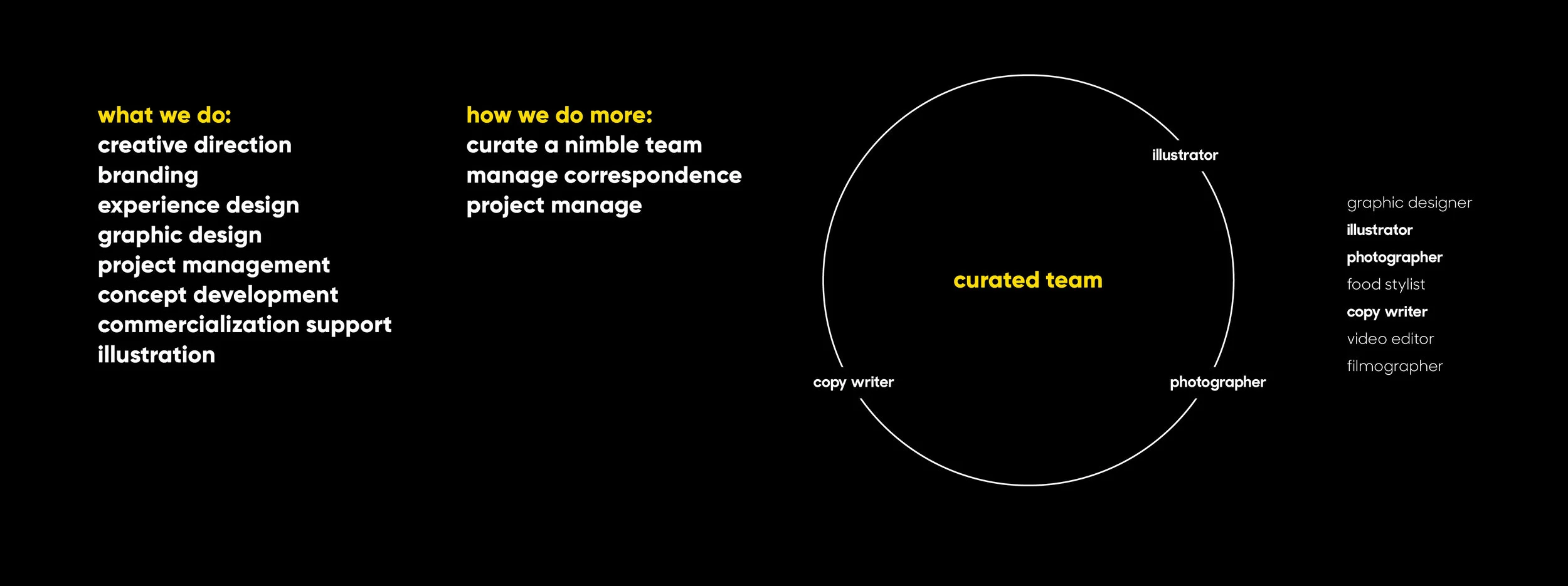 what we do:
creative direction
branding
experience design
graphic design
project management
concept development
commercialization support
illustration

how we do more:
curate a nimble team
manage correspondence
project manage

illustrator

curated team

copy writer

photographer

graphic designer
illustrator
photographer
food stylist
copy writer
video editor
filmographer