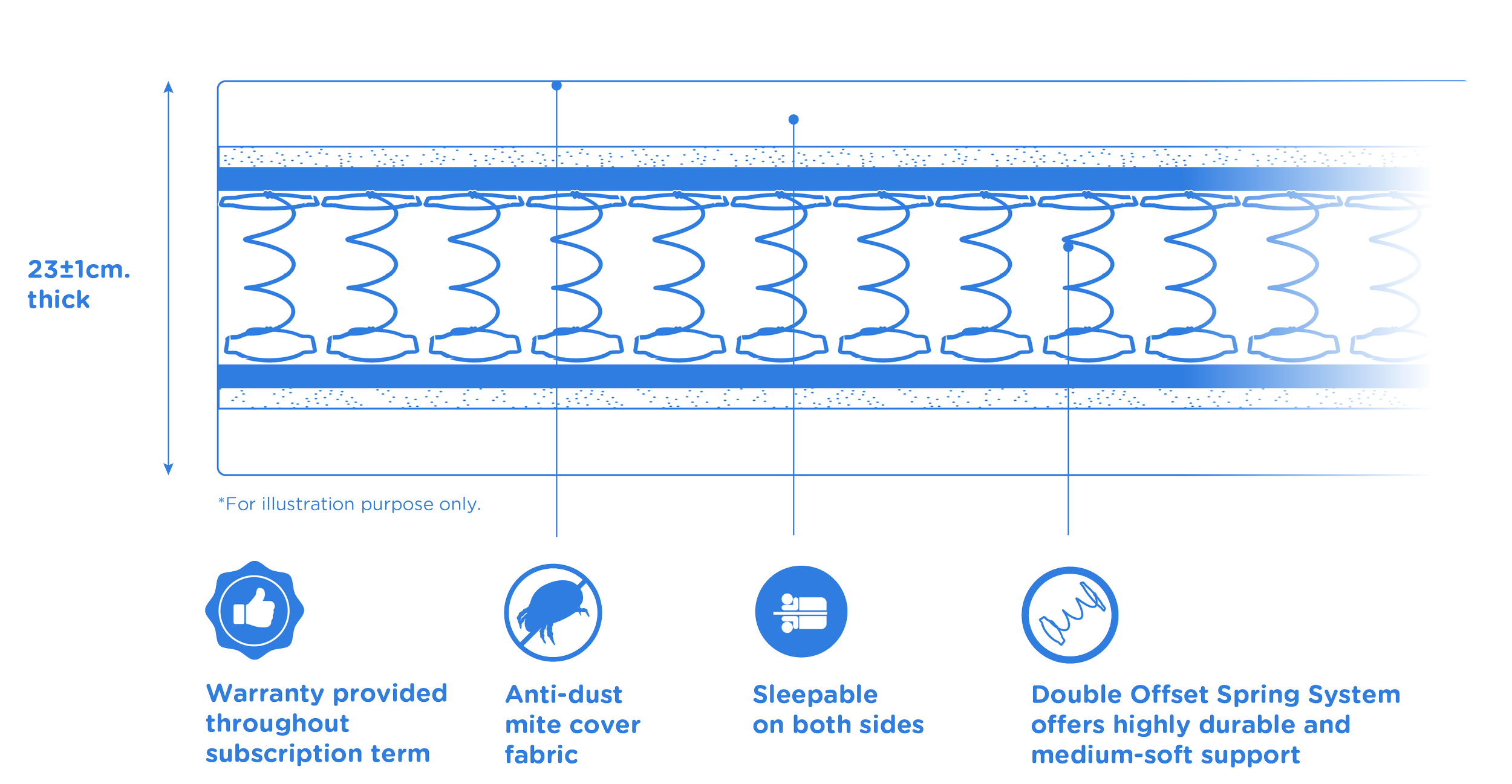 23±1cm.
thick

*For illustration purpose only.

Warranty provided throughout subscription term

Anti-dust mite cover fabric

Sleepable on both sides

Double Offset Spring System offers highly durable and medium-soft support