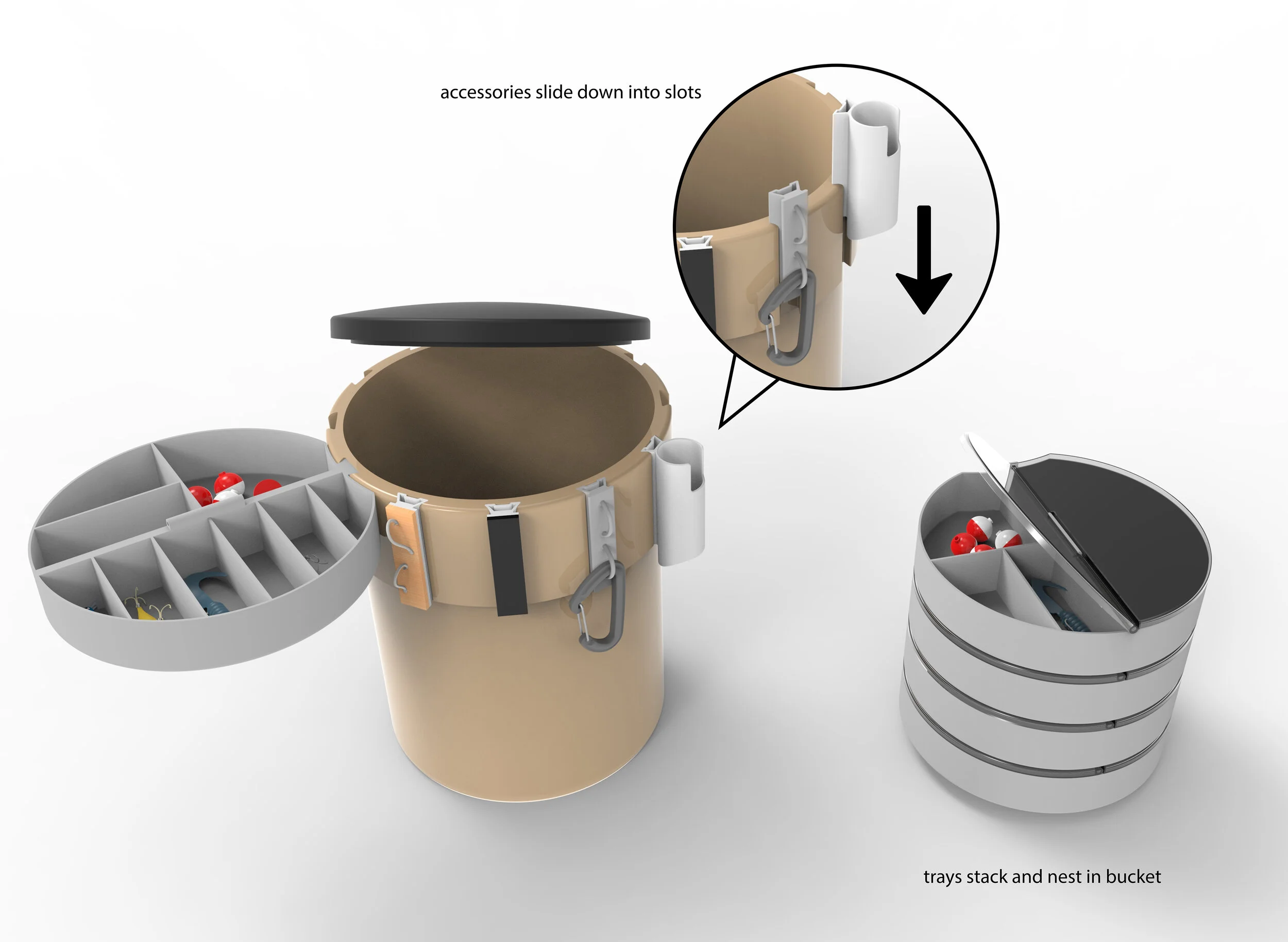 accessories slide down into slots

trays stack and nest in bucket