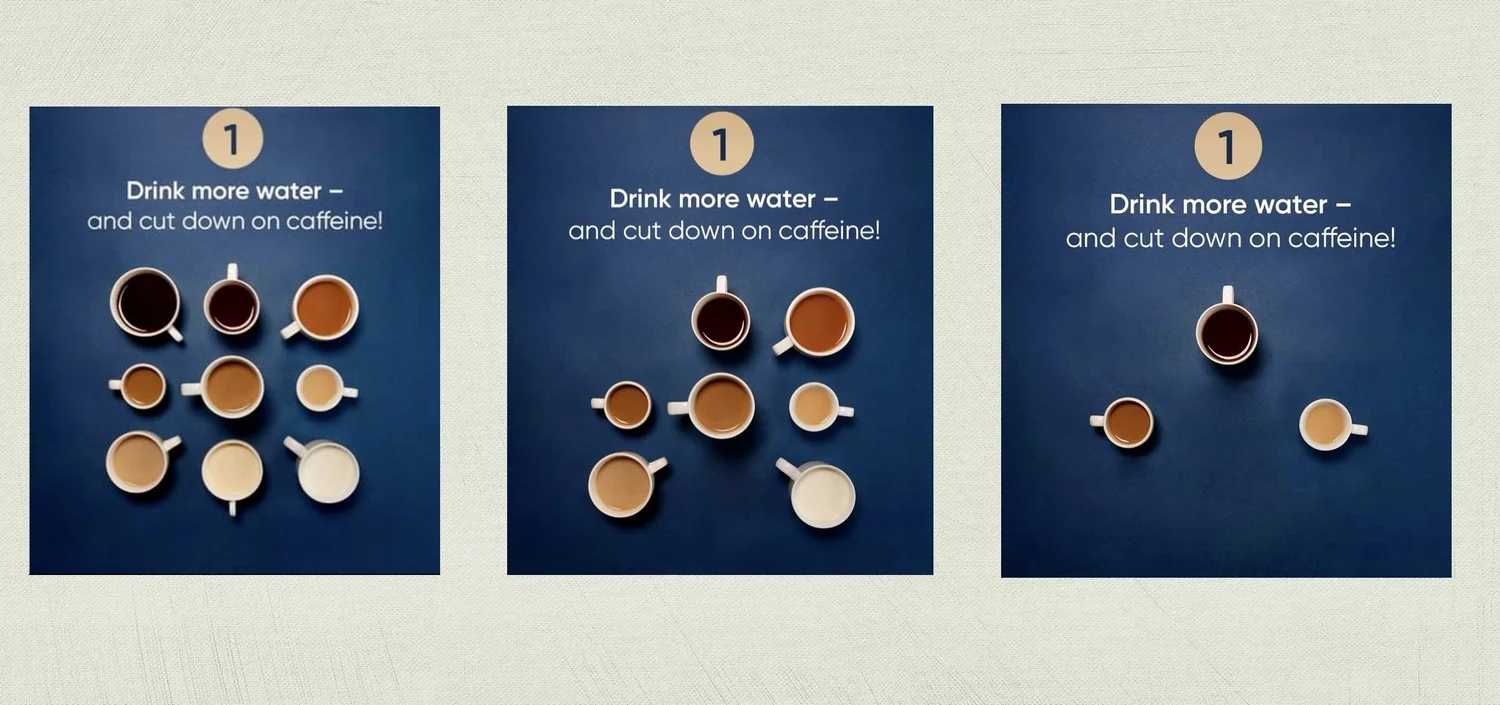 1

Drink more water – and cut down on caffeine!

1

Drink more water – and cut down on caffeine!

1

Drink more water – and cut down on caffeine!