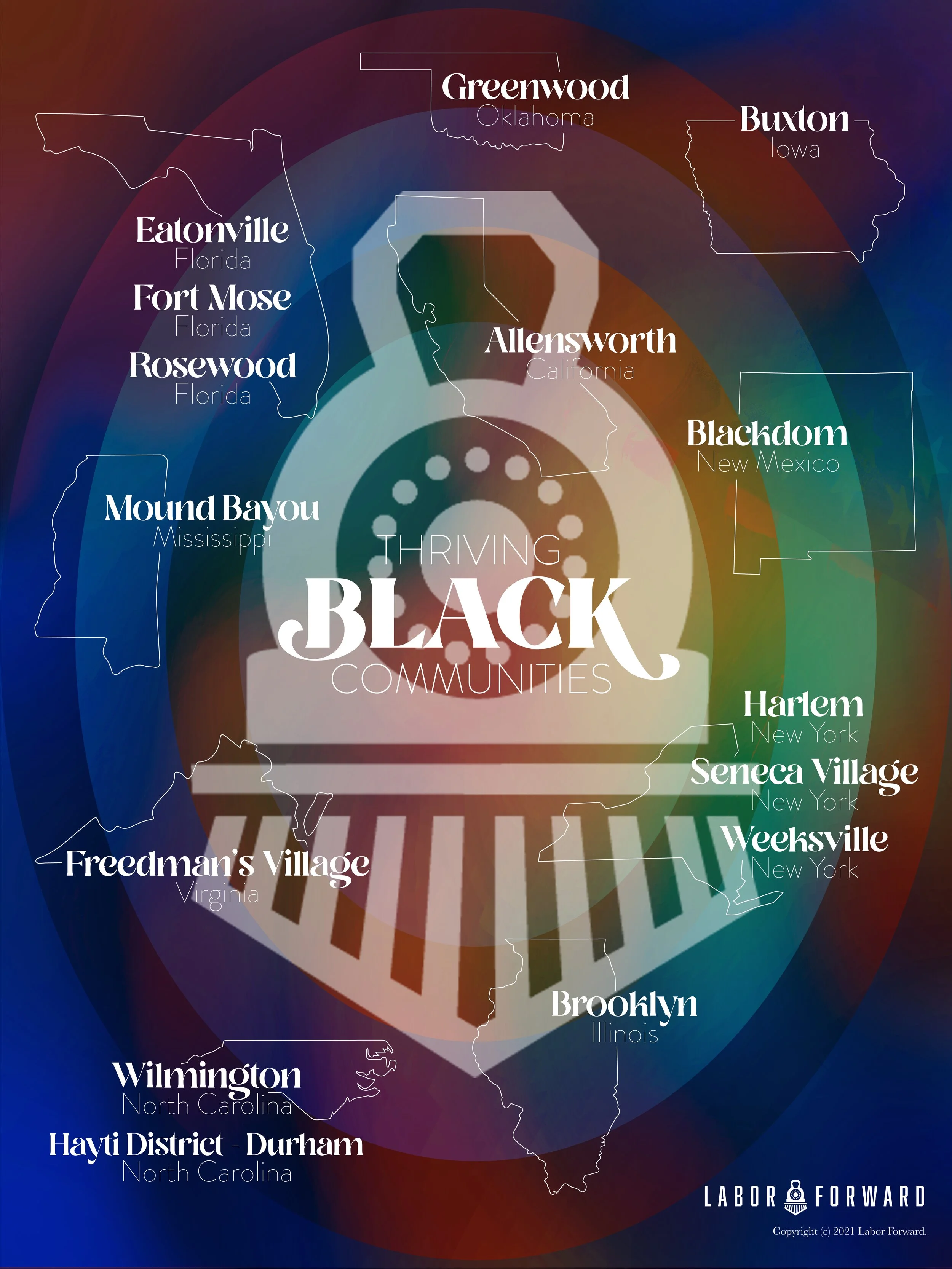 Greenwood
Oklahoma

Buxton
Iowa

Eatonville
Florida

Fort Mose
Florida

Rosewood
Florida

Allensworth
California

Blackdom
New Mexico

Mound Bayou
Mississippi

THRIVING
BLACK
COMMUNITIES

Harlem
New York

Seneca Village
New York

Weeksville
New York

Freedman's Village
Virginia

Brooklyn
Illinois

Wilmington
North Carolina

Hayti District - Durham
North Carolina

LABOR FORWARD

Copyright (c) 2021 Labor Forward.