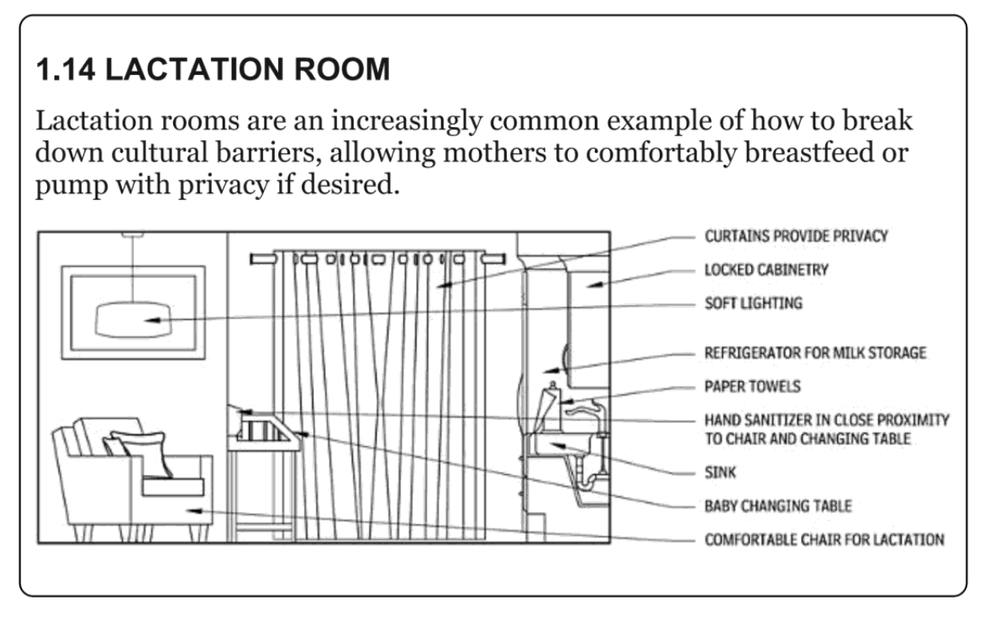 1.14 LACTATION ROOM

Lactation rooms are an increasingly common example of how to break down cultural barriers, allowing mothers to comfortably breastfeed or pump with privacy if desired.

CURTAINS PROVIDE PRIVACY
LOCKED CABINETRY
SOFT LIGHTING
REFRIGERATOR FOR MILK STORAGE
PAPER TOWELS
HAND SANITIZER IN CLOSE PROXIMITY TO CHAIR AND CHANGING TABLE
SINK
BABY CHANGING TABLE
COMFORTABLE CHAIR FOR LACTATION