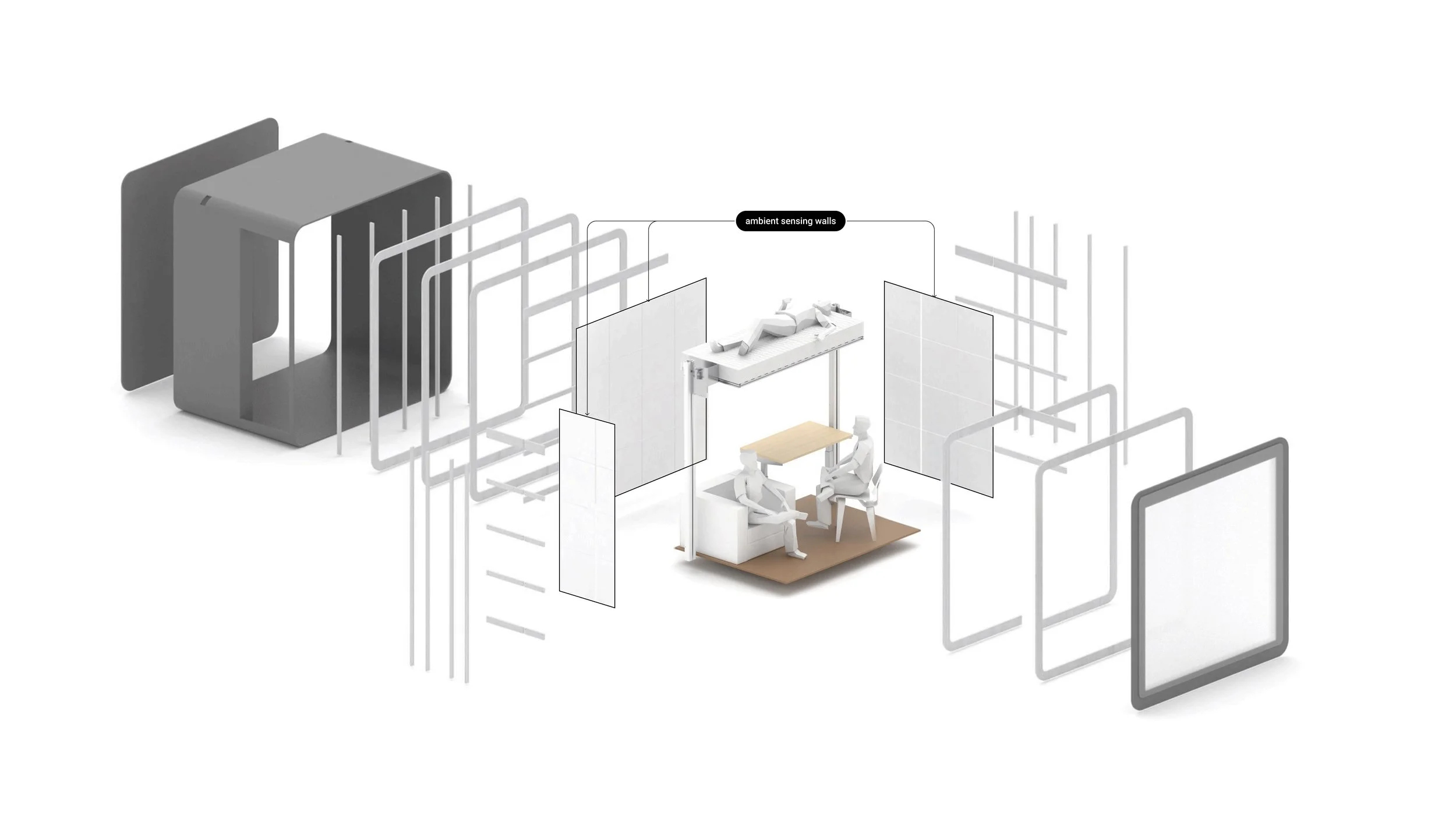 ambient sensing walls