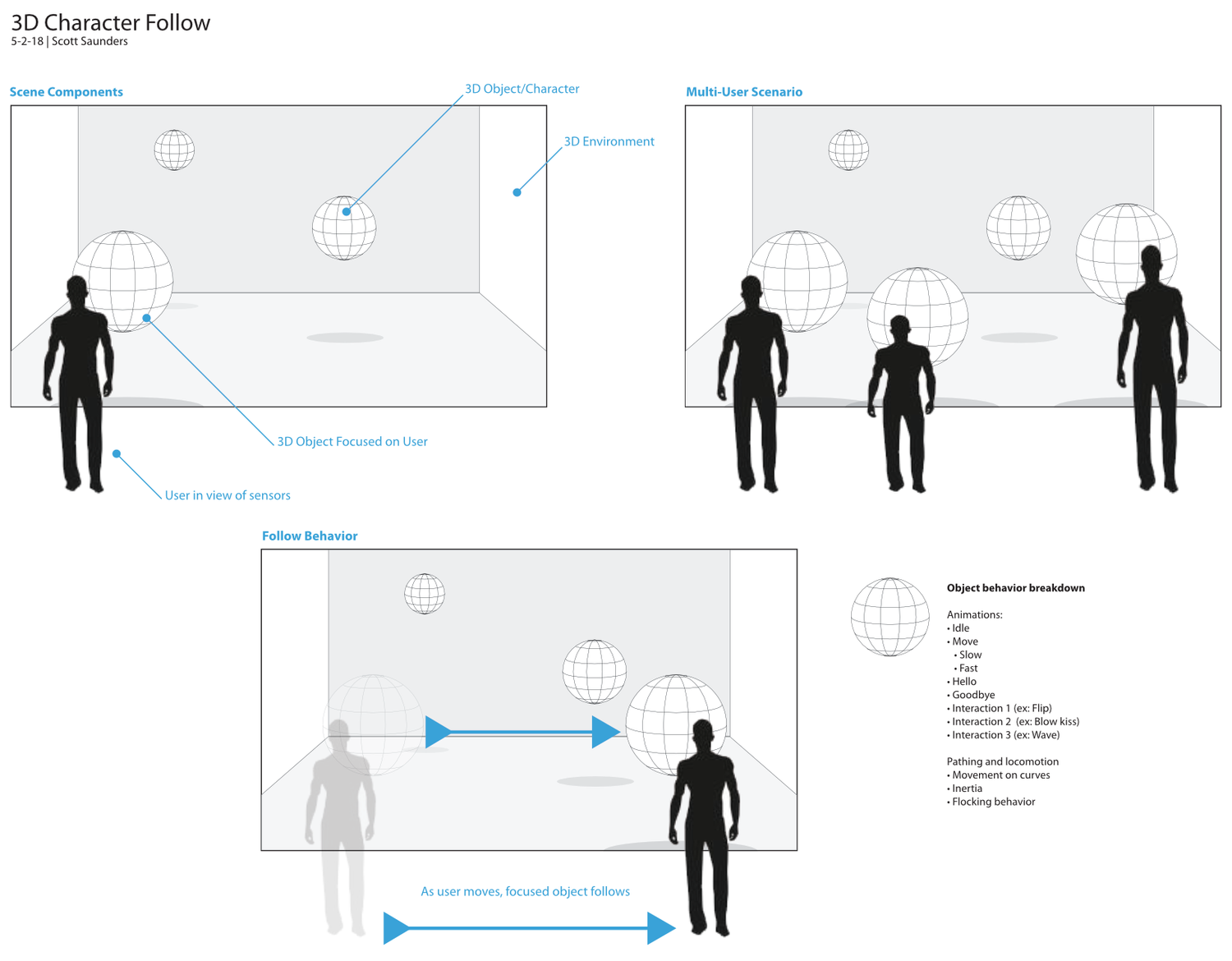 3D Character Follow
5-2-18 | Scott Saunders

Scene Components

3D Object/Character

3D Environment

3D Object Focused on User

User in view of sensors

Multi-User Scenario

Follow Behavior

As user moves, focused object follows

Object behavior breakdown

Animations:
• Idle
• Move
• Slow
• Fast
• Hello
• Goodbye
• Interaction 1 (ex: Flip)
• Interaction 2 (ex: Blow kiss)
• Interaction 3 (ex: Wave)

Pathing and locomotion
• Movement on curves
• Inertia
• Flocking behavior