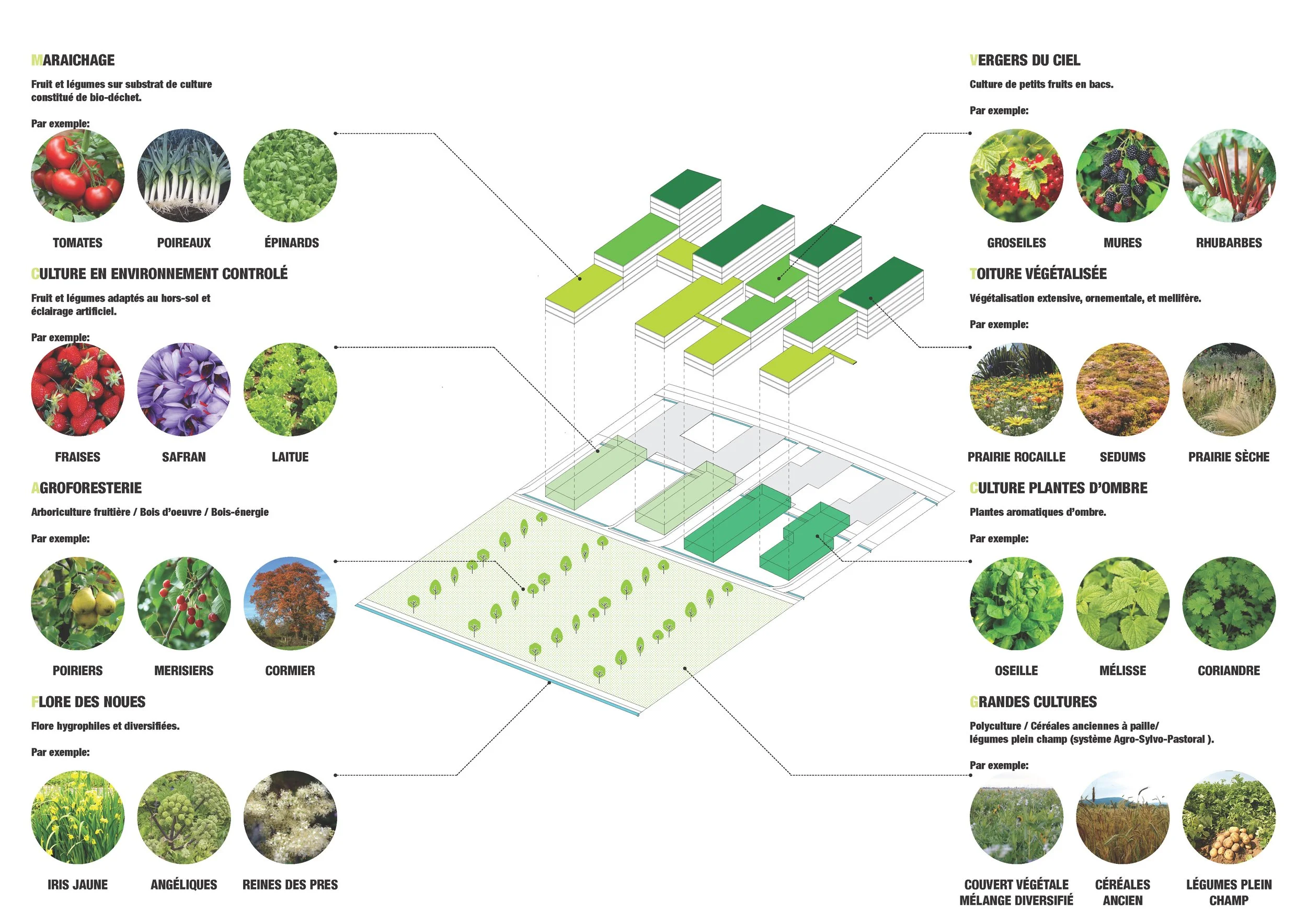 MARAICHAGE

Fruit et légumes sur substrat de culture constitué de bio-déchet.

Par exemple:

TOMATES

POIREAUX

ÉPINARDS

CULTURE EN ENVIRONNEMENT CONTROLÉ

Fruit et légumes adaptés au hors-sol et éclairage artificiel.

Par exemple:

FRAISES

SAFRAN

LAITUE

AGROFORESTERIE

Arboriculture fruitière / Bois d'oeuvre / Bois-énergie

Par exemple:

POIRIERS

MERISIERS

CORMIER

FLORE DES NOUES

Flore hygrophiles et diversifiées.

Par exemple:

IRIS JAUNE

ANGÉLIQUES

REINES DES PRES

VERGERS DU CIEL

Culture de petits fruits en bacs.

Par exemple:

GROSEILES

MURES

RHUBARBES

TOITURE VÉGÉTALISÉE

Végétalisation extensive, ornementale, et mellifère.

Par exemple:

PRAIRIE ROCAILLE

SEDUMS

PRAIRIE SÈCHE

CULTURE PLANTES D'OMBRE

Plantes aromatiques d'ombre.

Par exemple:

OSEILLE

MÉLISSE

CORIANDRE

GRANDES CULTURES

Polyculture / Céréales anciennes à paille/ légumes plein champ (système Agro-Sylvo-Pastoral ).

Par exemple:

COUVERT VÉGÉTALE MÉLANGE DIVERSIFIÉ

CÉRÉALES ANCIEN

LÉGUMES PLEIN CHAMP