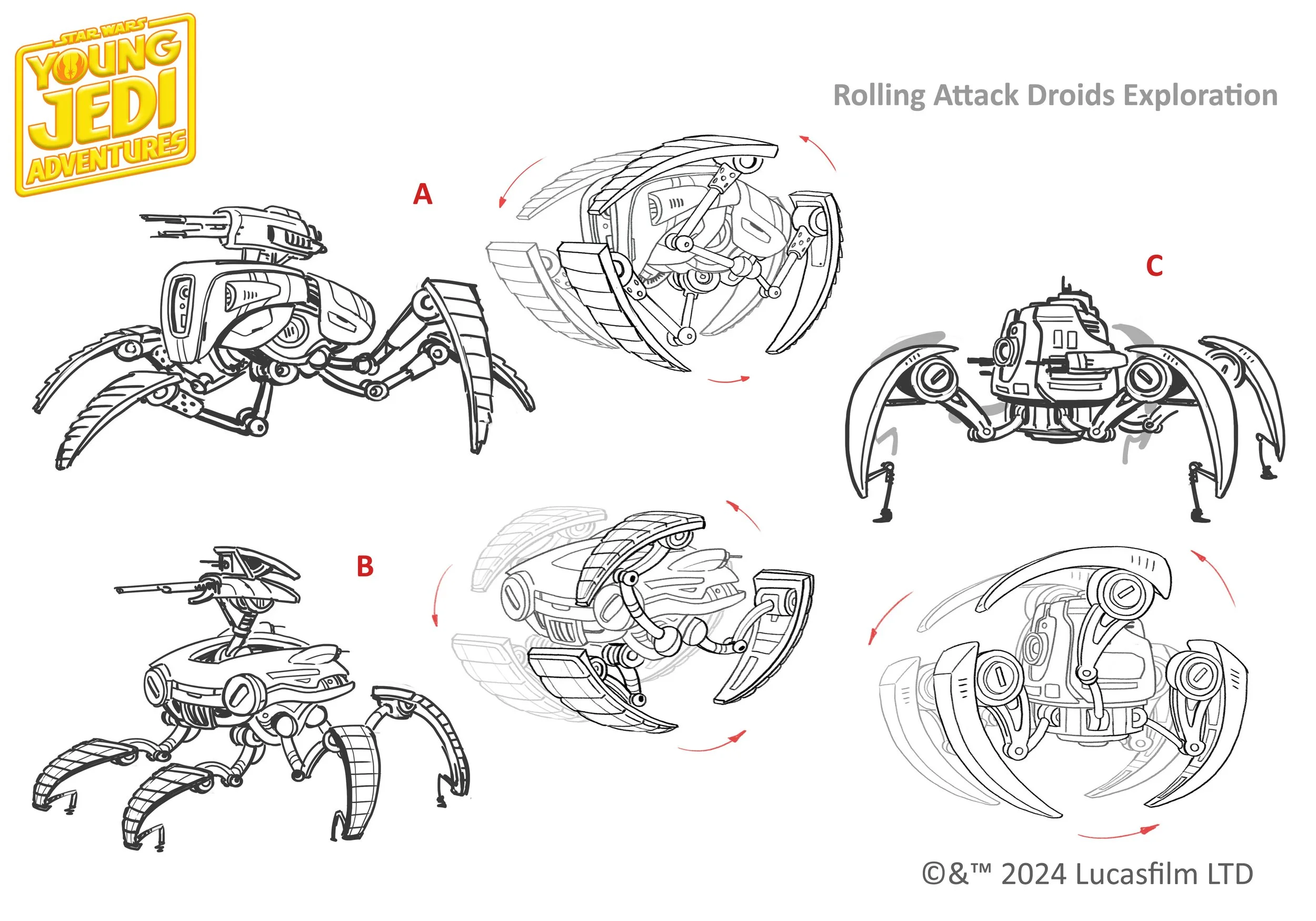 STAR WARS
YOUNG JEDI ADVENTURES

Rolling Attack Droids Exploration

A

C

B

©&™ 2024 Lucasfilm LTD