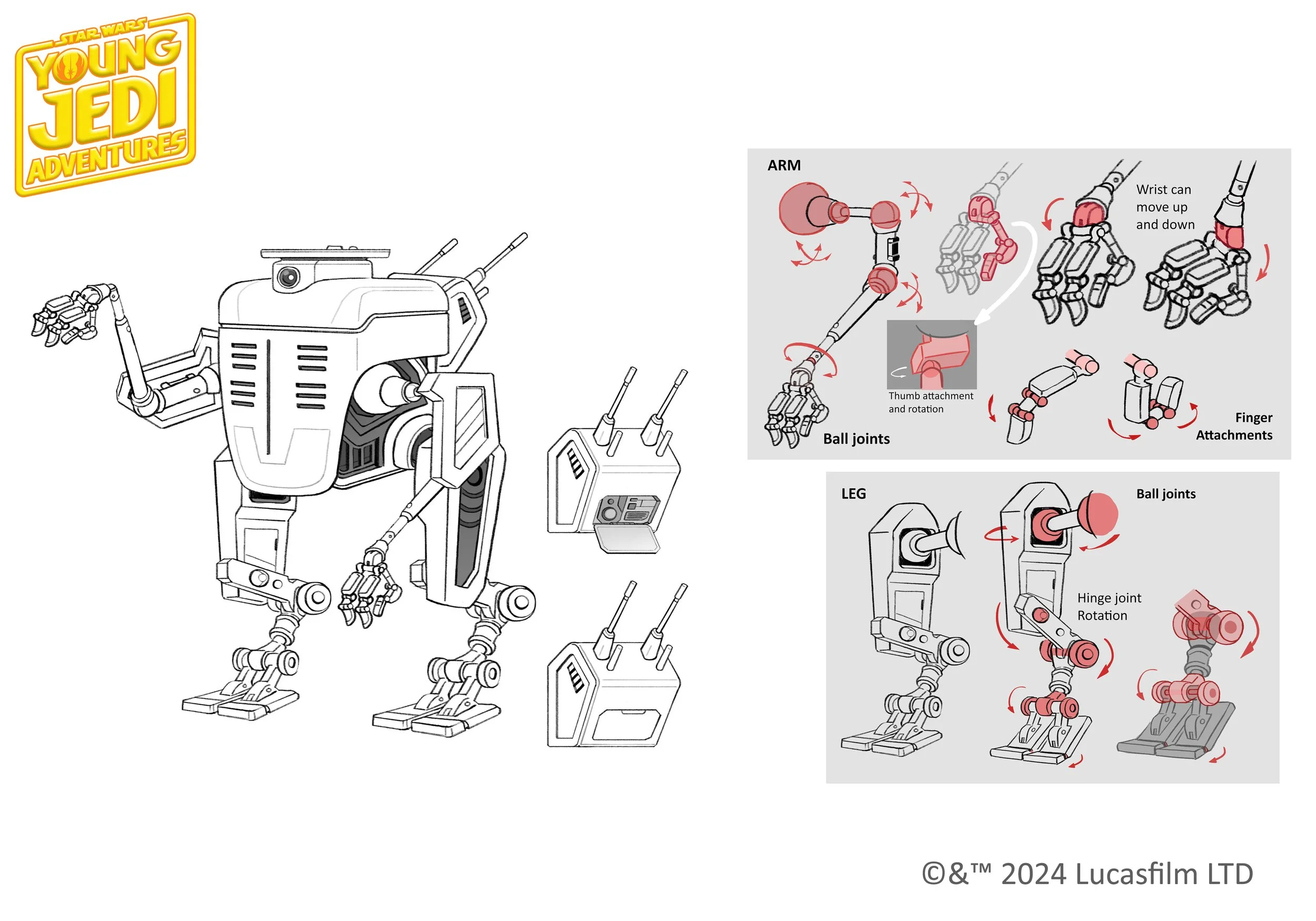 STAR WARS
YOUNG JEDI ADVENTURES

ARM

Wrist can move up and down

Thumb attachment and rotation

Ball joints

Finger Attachments

LEG

Ball joints

Hinge joint Rotation

©&™ 2024 Lucasfilm LTD