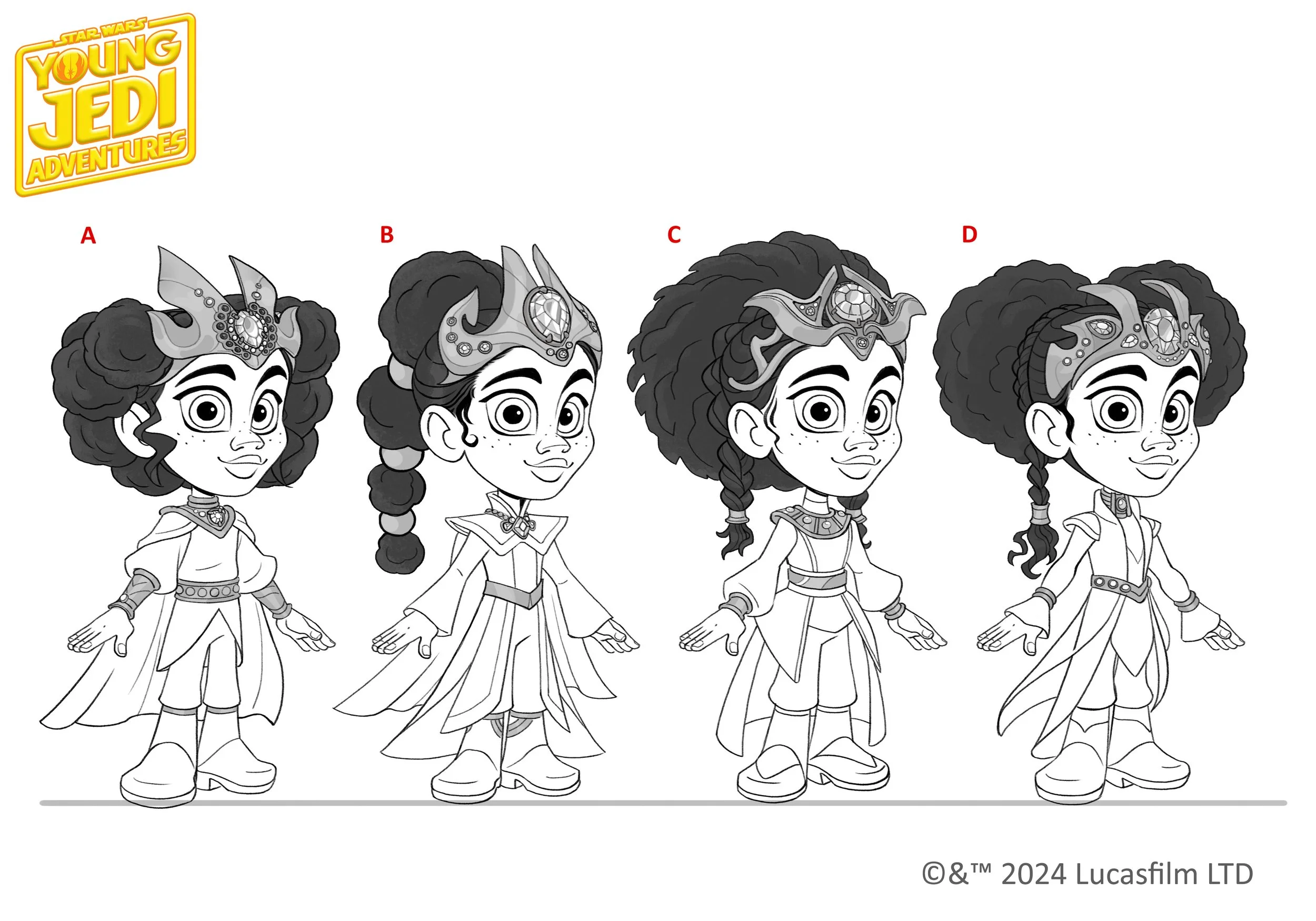 STAR WARS
YOUNG JEDI ADVENTURES

A

B

C

D

©&™ 2024 Lucasfilm LTD