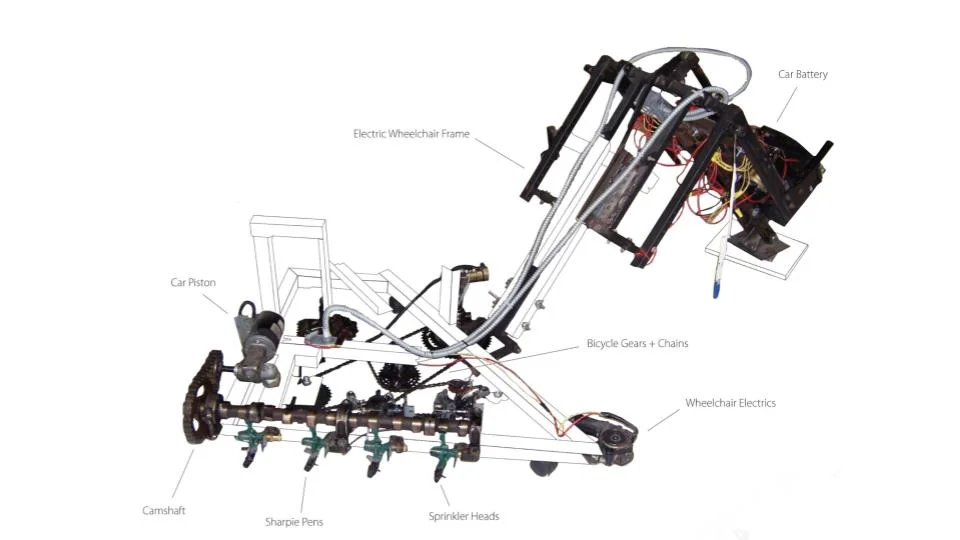 Car Battery

Electric Wheelchair Frame

Car Piston

Bicycle Gears + Chains

Wheelchair Electrics

Camshaft

Sharpie Pens

Sprinkler Heads