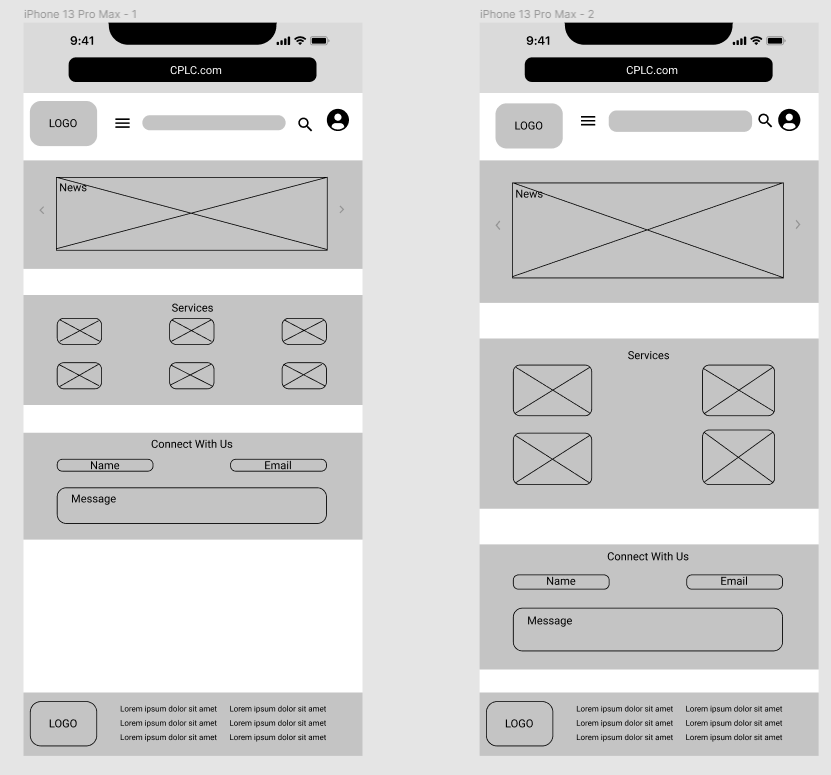 iPhone 13 Pro Max - 1

9:41

CPLC.com

LOGO

News

Services

Connect With Us

Name

Email

Message

LOGO

Lorem ipsum dolor sit amet
Lorem ipsum dolor sit amet
Lorem ipsum dolor sit amet

Lorem ipsum dolor sit amet
Lorem ipsum dolor sit amet
Lorem ipsum dolor sit amet

iPhone 13 Pro Max - 2

9:41

CPLC.com

LOGO

News

Services

Connect With Us

Name

Email

Message

LOGO

Lorem ipsum dolor sit amet
Lorem ipsum dolor sit amet
Lorem ipsum dolor sit amet

Lorem ipsum dolor sit amet
Lorem ipsum dolor sit amet
Lorem ipsum dolor sit amet