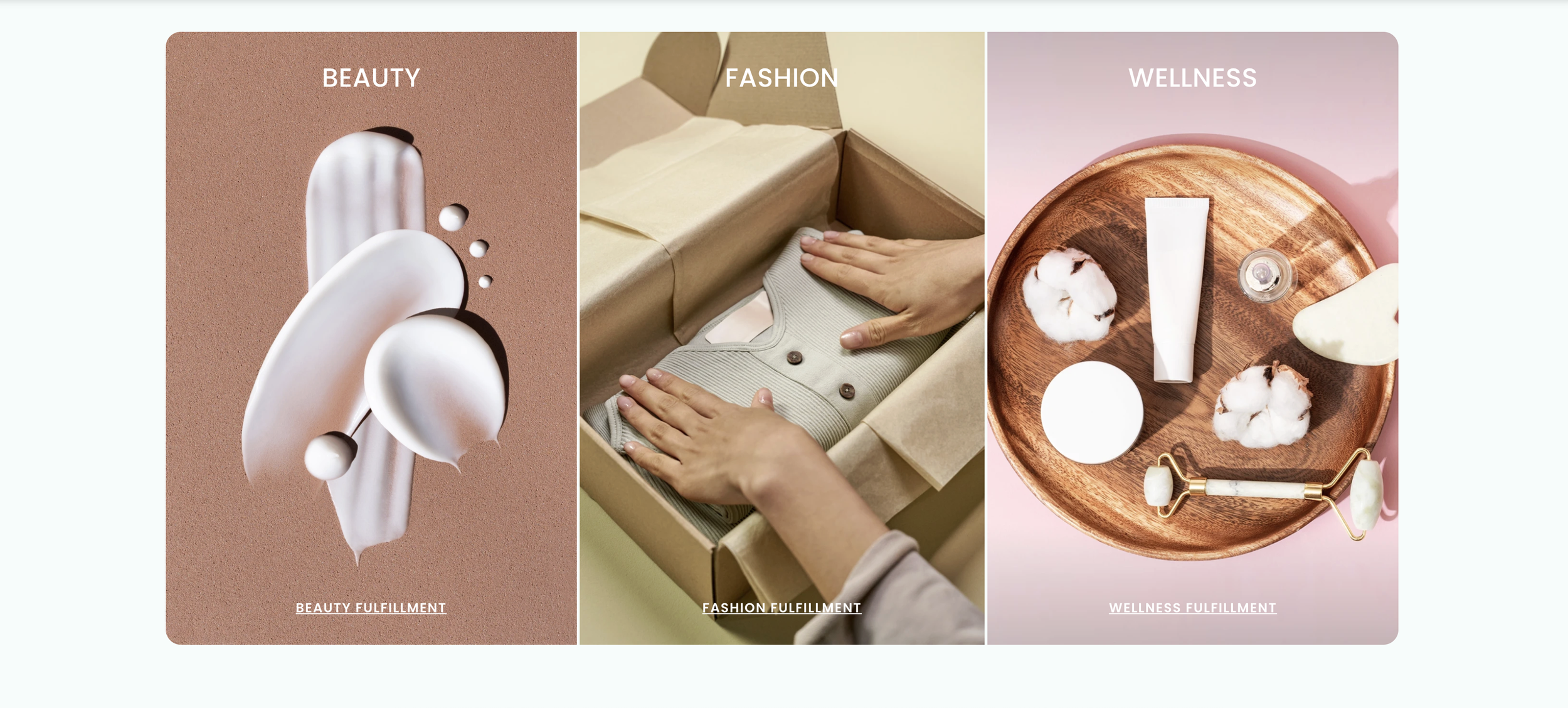 BEAUTY

BEAUTY FULFILLMENT

FASHION

FASHION FULFILLMENT

WELLNESS

WELLNESS FULFILLMENT