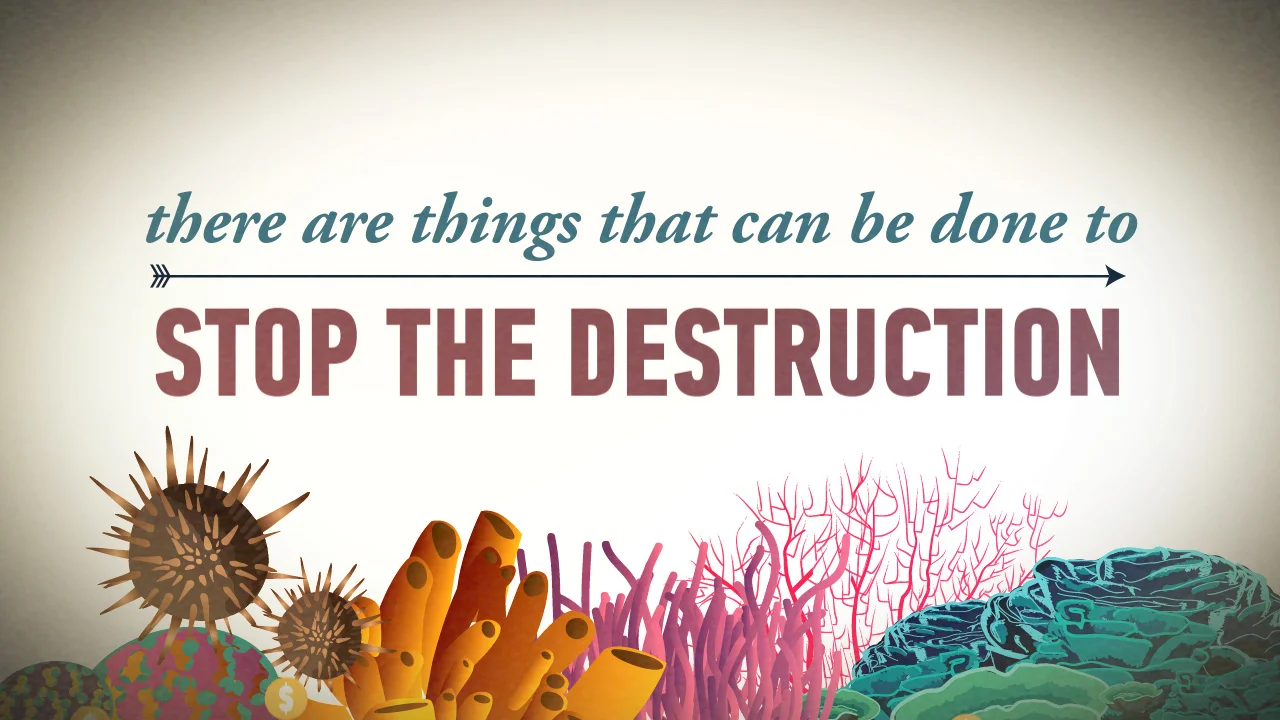 there are things that can be done to

STOP THE DESTRUCTION

$