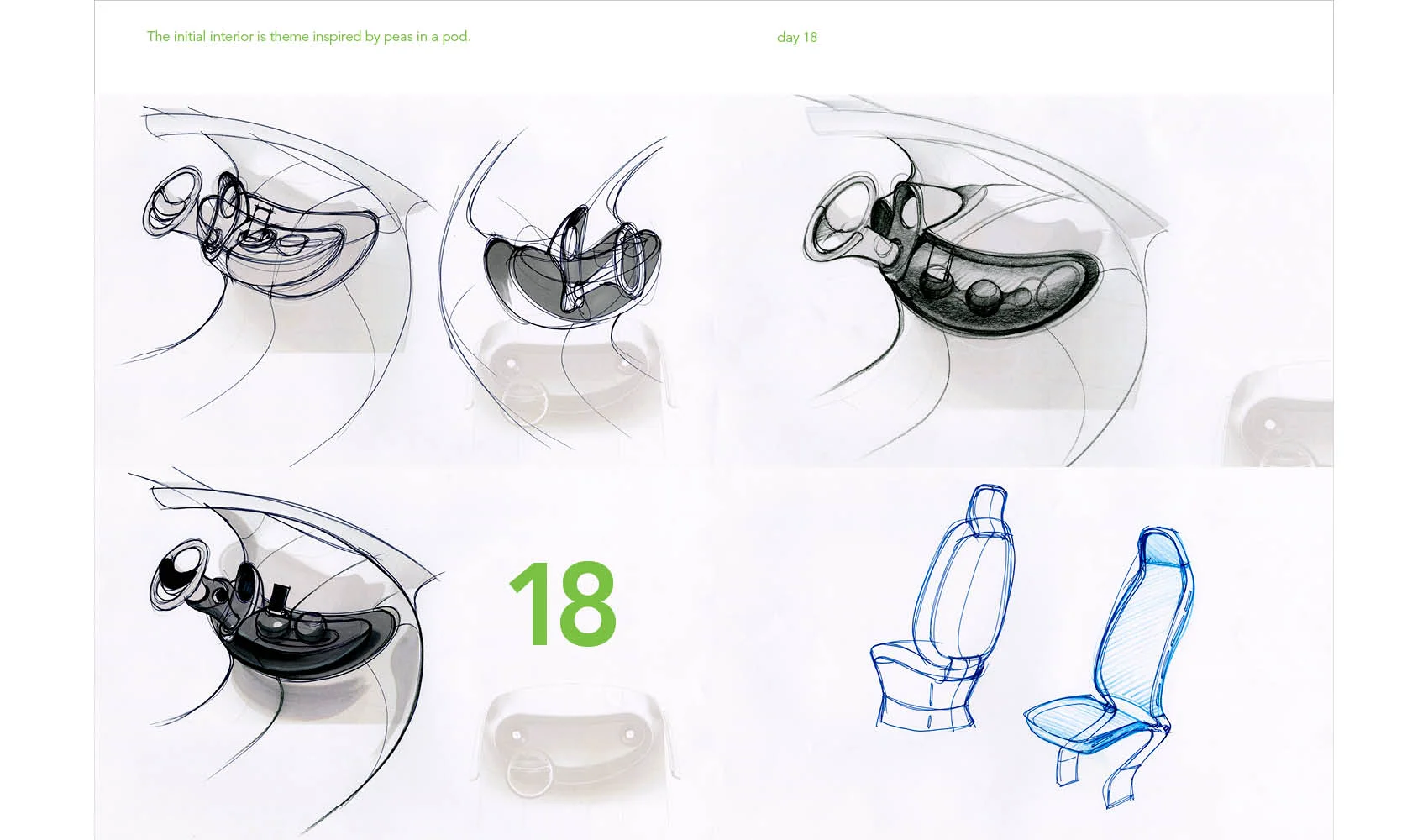 The initial interior is theme inspired by peas in a pod.

day 18

18