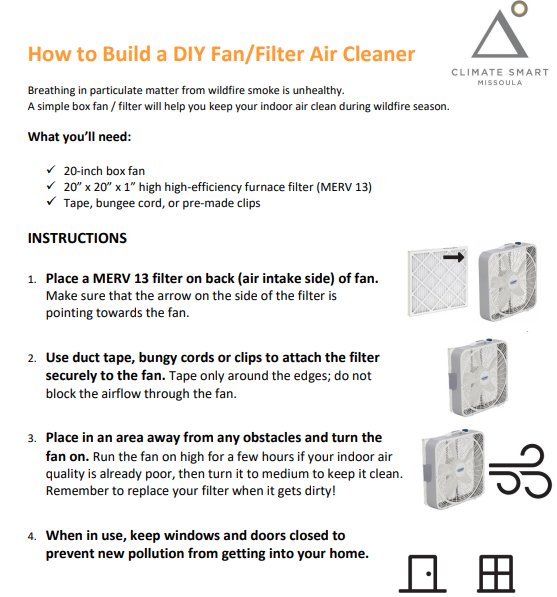 How to Build a DIY Fan/Filter Air Cleaner

CLIMATE SMART
MISSOULA

Breathing in particulate matter from wildfire smoke is unhealthy.
A simple box fan / filter will help you keep your indoor air clean during wildfire season.

What you'll need:

✓ 20-inch box fan
✓ 20" x 20" x 1" high high-efficiency furnace filter (MERV 13)
✓ Tape, bungee cord, or pre-made clips

INSTRUCTIONS

1. Place a MERV 13 filter on back (air intake side) of fan. Make sure that the arrow on the side of the filter is pointing towards the fan.

2. Use duct tape, bungy cords or clips to attach the filter securely to the fan. Tape only around the edges; do not block the airflow through the fan.

3. Place in an area away from any obstacles and turn the fan on. Run the fan on high for a few hours if your indoor air quality is already poor, then turn it to medium to keep it clean. Remember to replace your filter when it gets dirty!

4. When in use, keep windows and doors closed to prevent new pollution from getting into your home.