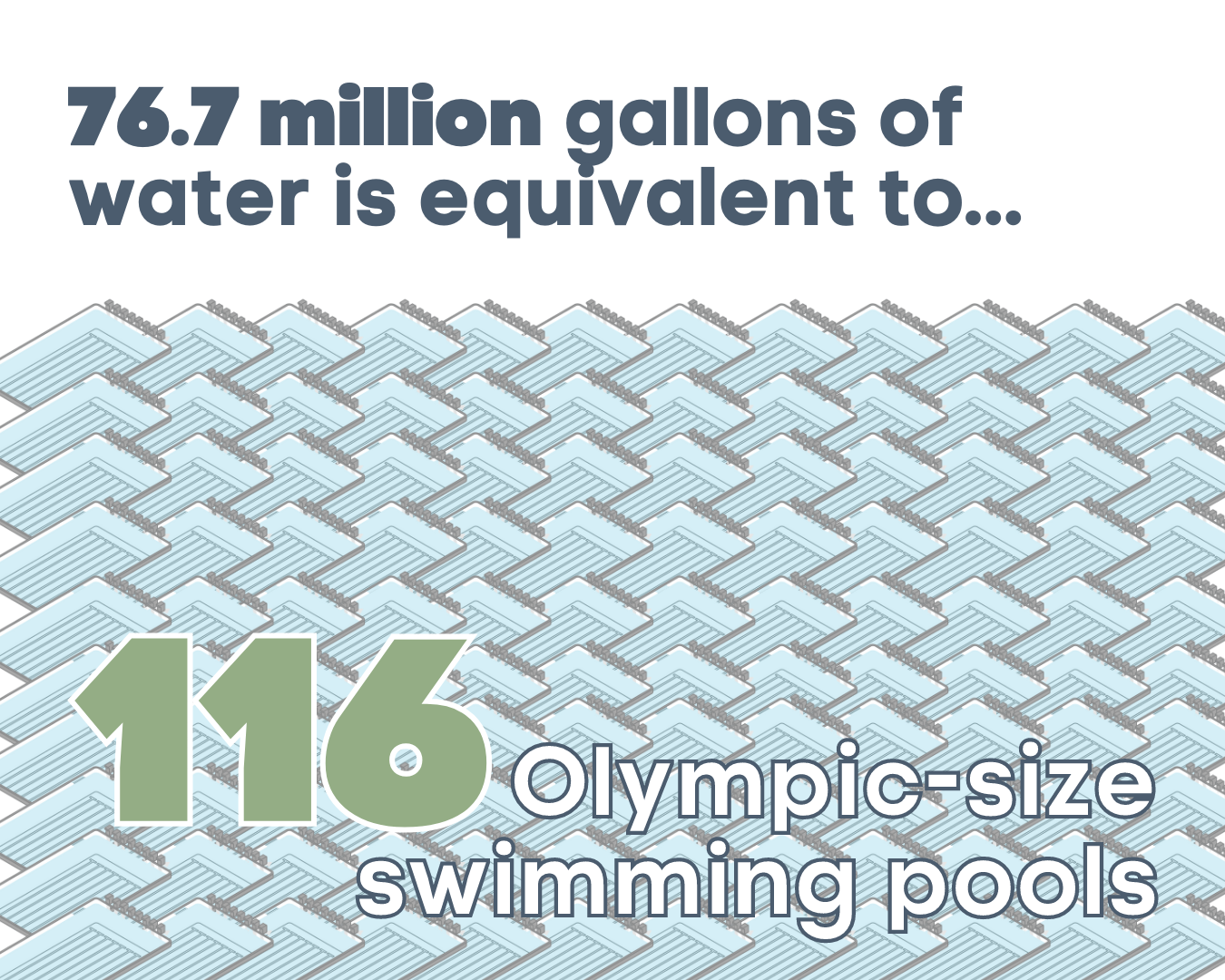 76.7 million gallons of water is equivalent to...

116 Olympic-size swimming pools