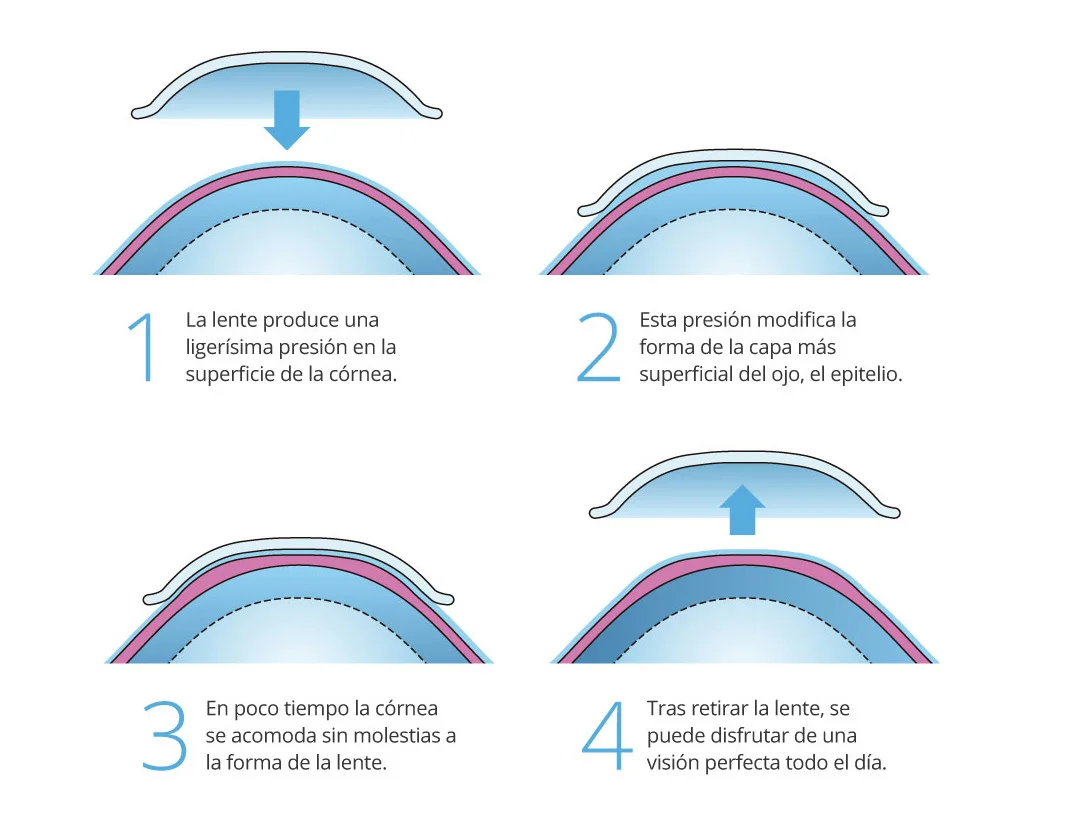 1 La lente produce una ligerísima presión en la superficie de la córnea.

2 Esta presión modifica la forma de la capa más superficial del ojo, el epitelio.

3 En poco tiempo la córnea se acomoda sin molestias a la forma de la lente.

4 Tras retirar la lente, se puede disfrutar de una visión perfecta todo el día.