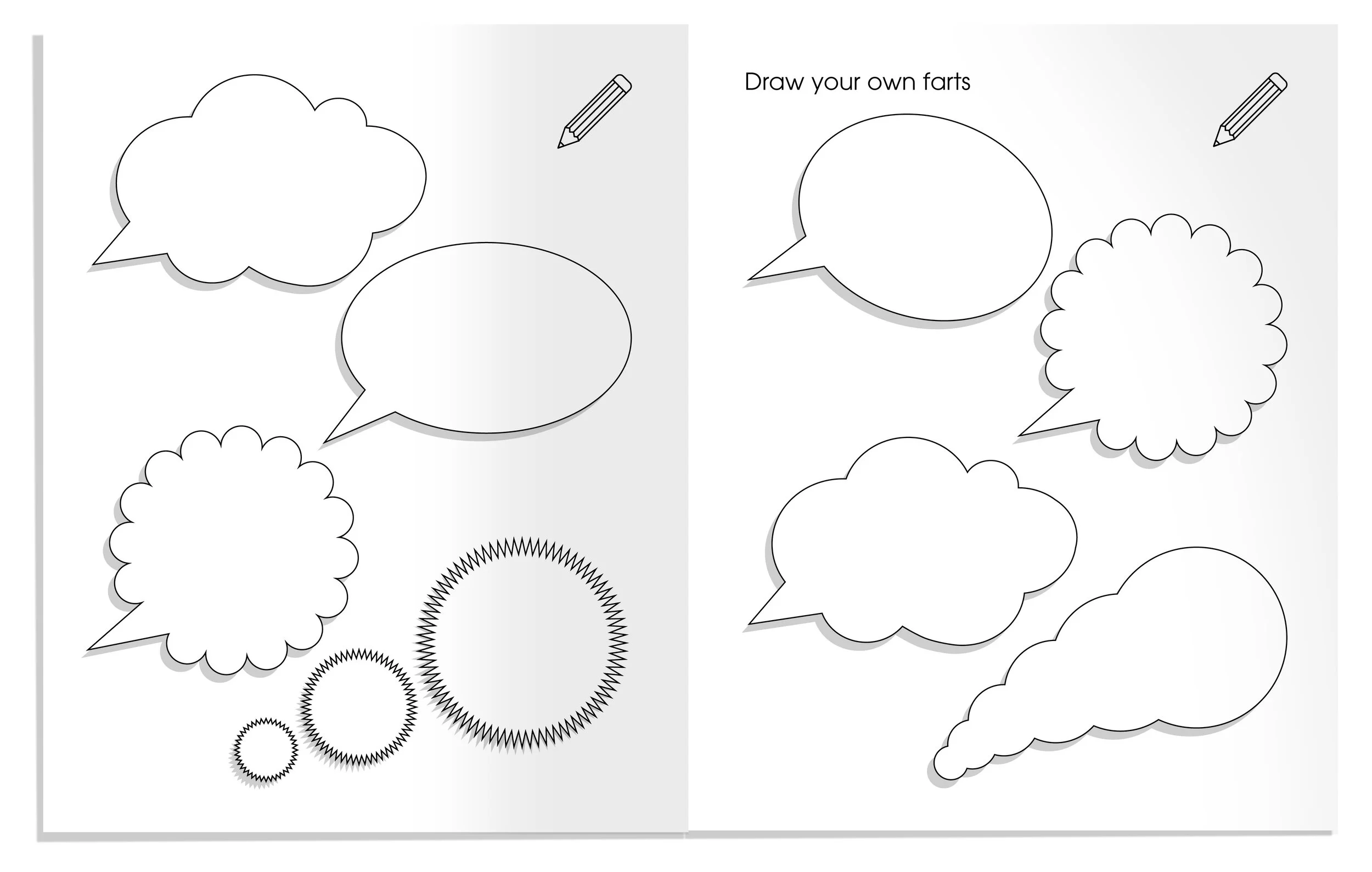 Draw your own farts