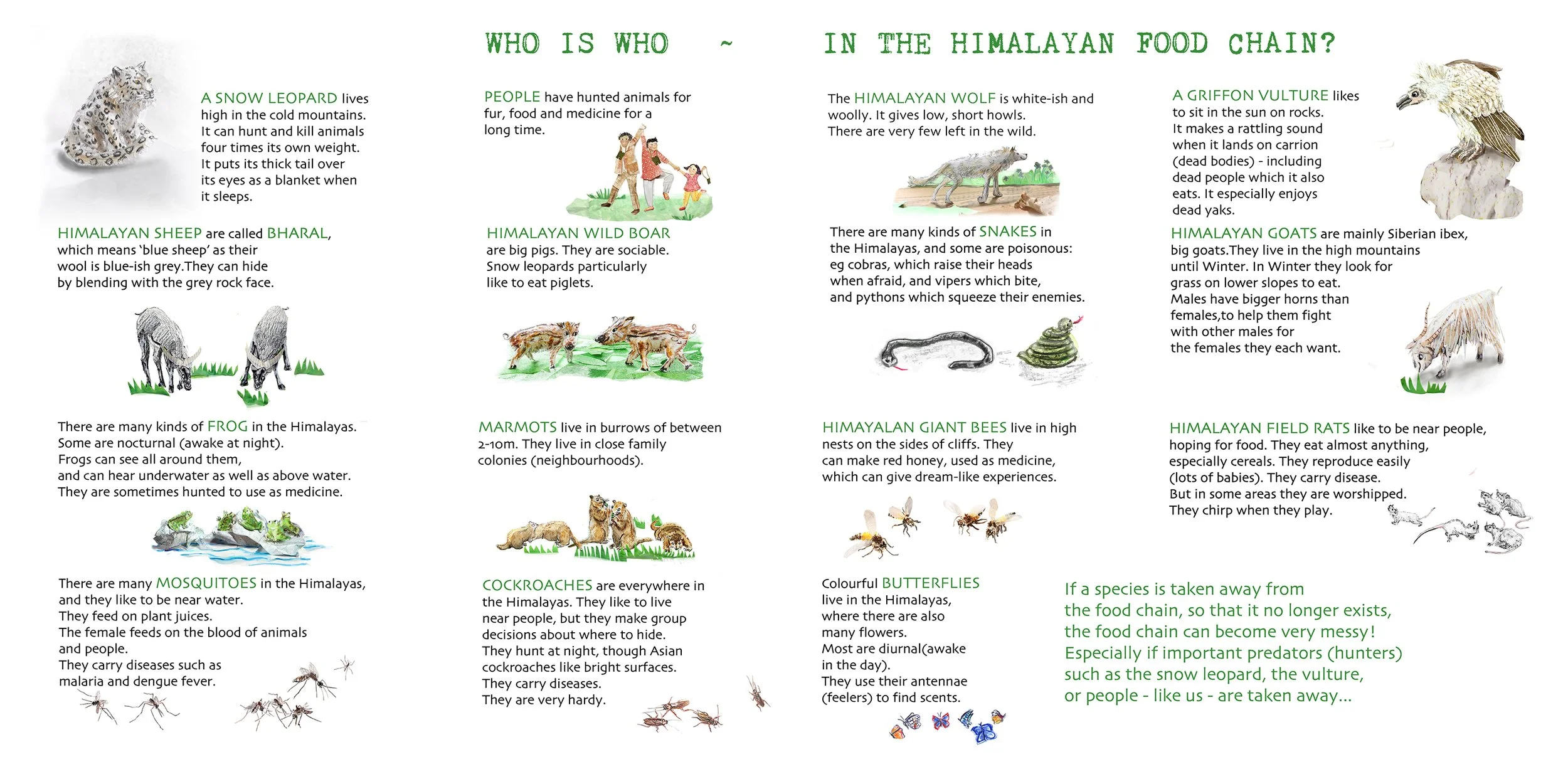 WHO IS WHO ~ IN THE HIMALAYAN FOOD CHAIN?

A SNOW LEOPARD lives high in the cold mountains. It can hunt and kill animals four times its own weight. It puts its thick tail over its eyes as a blanket when it sleeps.

HIMALAYAN SHEEP are called BHARAL, which means 'blue sheep' as their wool is blue-ish grey.They can hide by blending with the grey rock face.

There are many kinds of FROG in the Himalayas. Some are nocturnal (awake at night). Frogs can see all around them, and can hear underwater as well as above water. They are sometimes hunted to use as medicine.

There are many MOSQUITOES in the Himalayas, and they like to be near water. They feed on plant juices. The female feeds on the blood of animals and people. They carry diseases such as malaria and dengue fever.

PEOPLE have hunted animals for fur, food and medicine for a long time.

HIMALAYAN WILD BOAR are big pigs. They are sociable. Snow leopards particularly like to eat piglets.

MARMOTS live in burrows of between 2-10m. They live in close family colonies (neighbourhoods).

COCKROACHES are everywhere in the Himalayas. They like to live near people, but they make group decisions about where to hide. They hunt at night, though Asian cockroaches like bright surfaces. They carry diseases. They are very hardy.

The HIMALAYAN WOLF is white-ish and woolly. It gives low, short howls. There are very few left in the wild.

There are many kinds of SNAKES in the Himalayas, and some are poisonous: eg cobras, which raise their heads when afraid, and vipers which bite, and pythons which squeeze their enemies.

HIMAYALAN GIANT BEES live in high nests on the sides of cliffs. They can make red honey, used as medicine, which can give dream-like experiences.

Colourful BUTTERFLIES live in the Himalayas, where there are also many flowers. Most are diurnal(awake in the day). They use their antennae (feelers) to find scents.

A GRIFFON VULTURE likes to sit in the sun on rocks. It makes a rattling sound when it lands on carrion (dead bodies) - including dead people which it also eats. It especially enjoys dead yaks.

HIMALAYAN GOATS are mainly Siberian ibex, big goats.They live in the high mountains until Winter. In Winter they look for grass on lower slopes to eat. Males have bigger horns than females,to help them fight with other males for the females they each want.

HIMALAYAN FIELD RATS like to be near people, hoping for food. They eat almost anything, especially cereals. They reproduce easily (lots of babies). They carry disease. But in some areas they are worshipped. They chirp when they play.

If a species is taken away from the food chain, so that it no longer exists, the food chain can become very messy! Especially if important predators (hunters) such as the snow leopard, the vulture, or people - like us - are taken away...